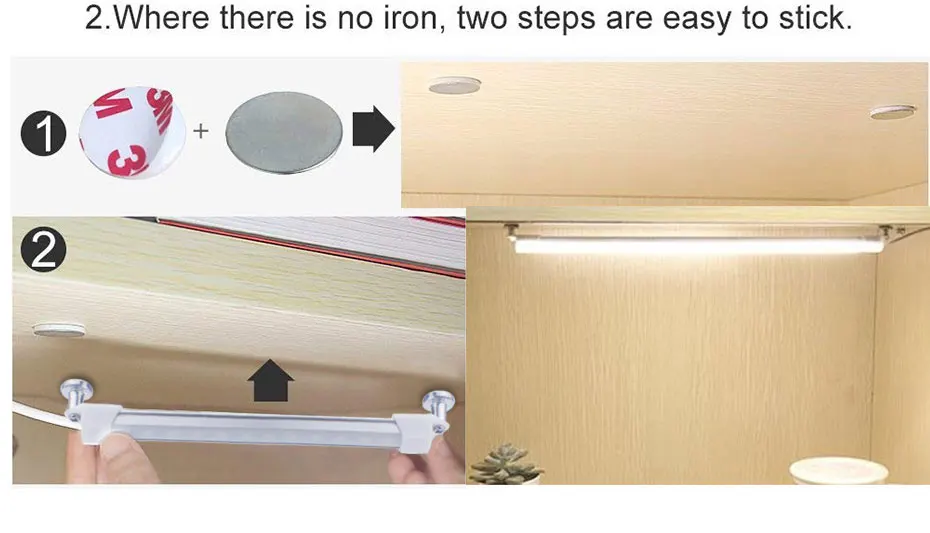 2.Where there is no iron, two steps are easy to stick.

1

3M

+

2