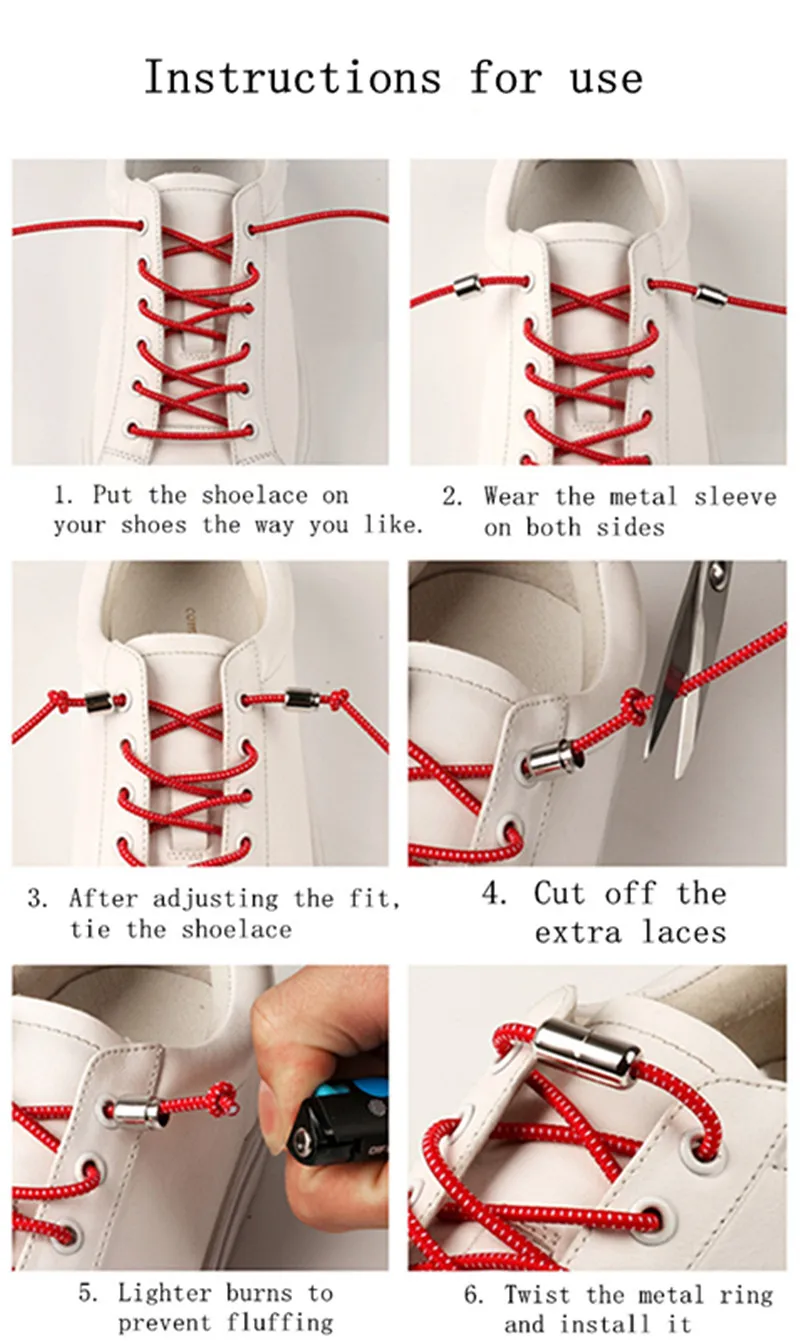 Instructions for use

1. Put the shoelace on your shoes the way you like.

2. Wear the metal sleeve on both sides

3. After adjusting the fit, tie the shoelace

4. Cut off the extra laces

5. Lighter burns to prevent fluffing

6. Twist the metal ring and install it