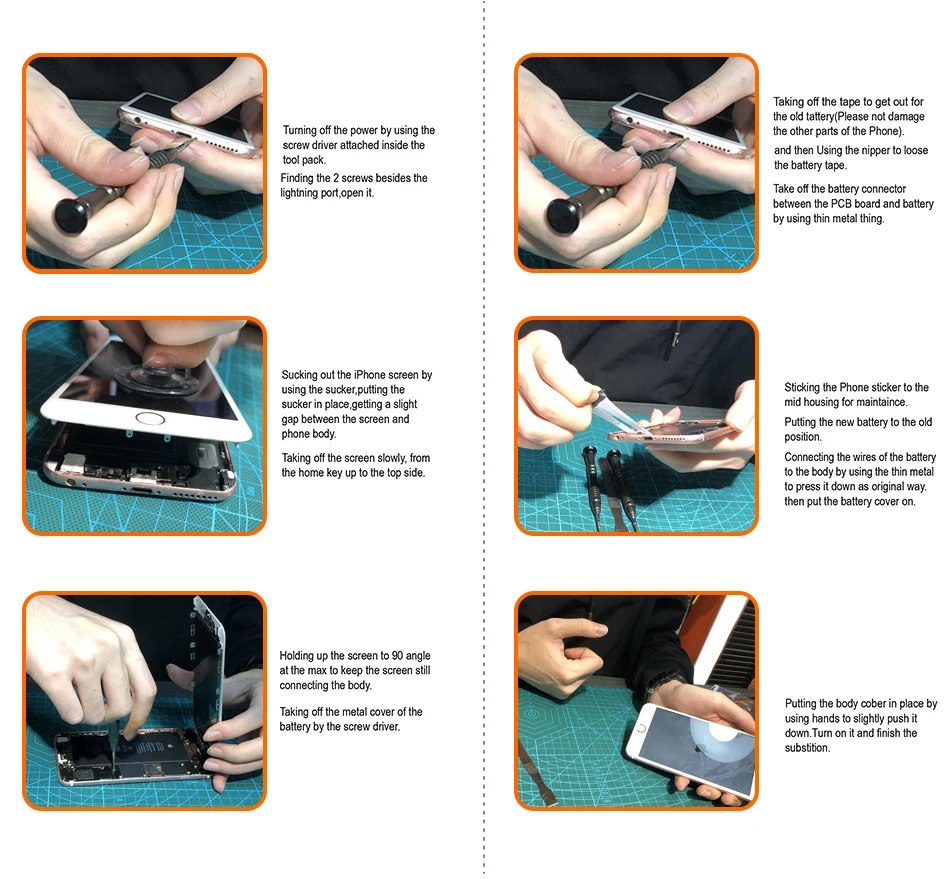 Turning off the power by using the screw driver attached inside the tool pack.

Finding the 2 screws besides the lightning port,open it.

Sucking out the iPhone screen by using the sucker,putting the sucker in place,getting a slight gap between the screen and phone body.

Taking off the screen slowly, from the home key up to the top side.

Holding up the screen to 90 angle at the max to keep the screen still connecting the body.

Taking off the metal cover of the battery by the screw driver.

Taking off the tape to get out for the old tattery(Please not damage the other parts of the Phone).

and then Using the nipper to loose the battery tape.

Take off the battery connector between the PCB board and battery by using thin metal thing.

Sticking the Phone sticker to the mid housing for maintaince.

Putting the new battery to the old position.

Connecting the wires of the battery to the body by using the thin metal to press it down as original way. then put the battery cover on.

Putting the body cober in place by using hands to slightly push it down.Turn on it and finish the substition.