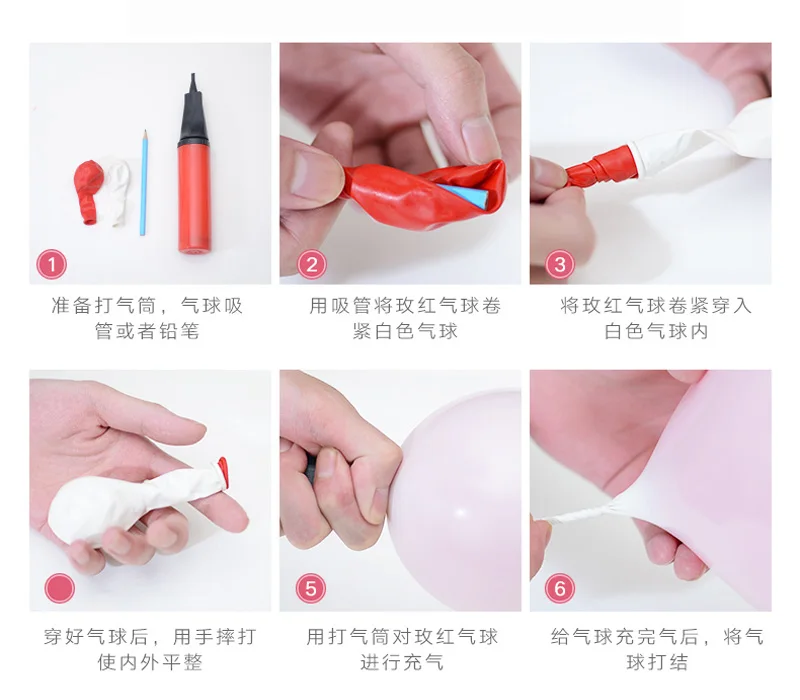 1
准备打气筒，气球吸管或者铅笔

2
用吸管将玫红气球卷紧白色气球

3
将玫红气球卷紧穿入白色气球内

穿好气球后，用手摔打使内外平整

5
用打气筒对玫红气球进行充气

6
给气球充完气后，将气球打结