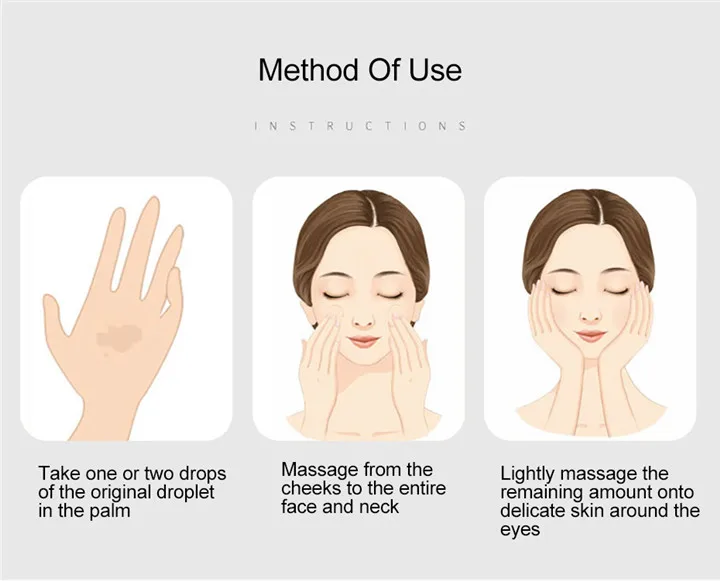 Method Of Use

INSTRUCTIONS

Take one or two drops of the original droplet in the palm

Massage from the cheeks to the entire face and neck

Lightly massage the remaining amount onto delicate skin around the eyes