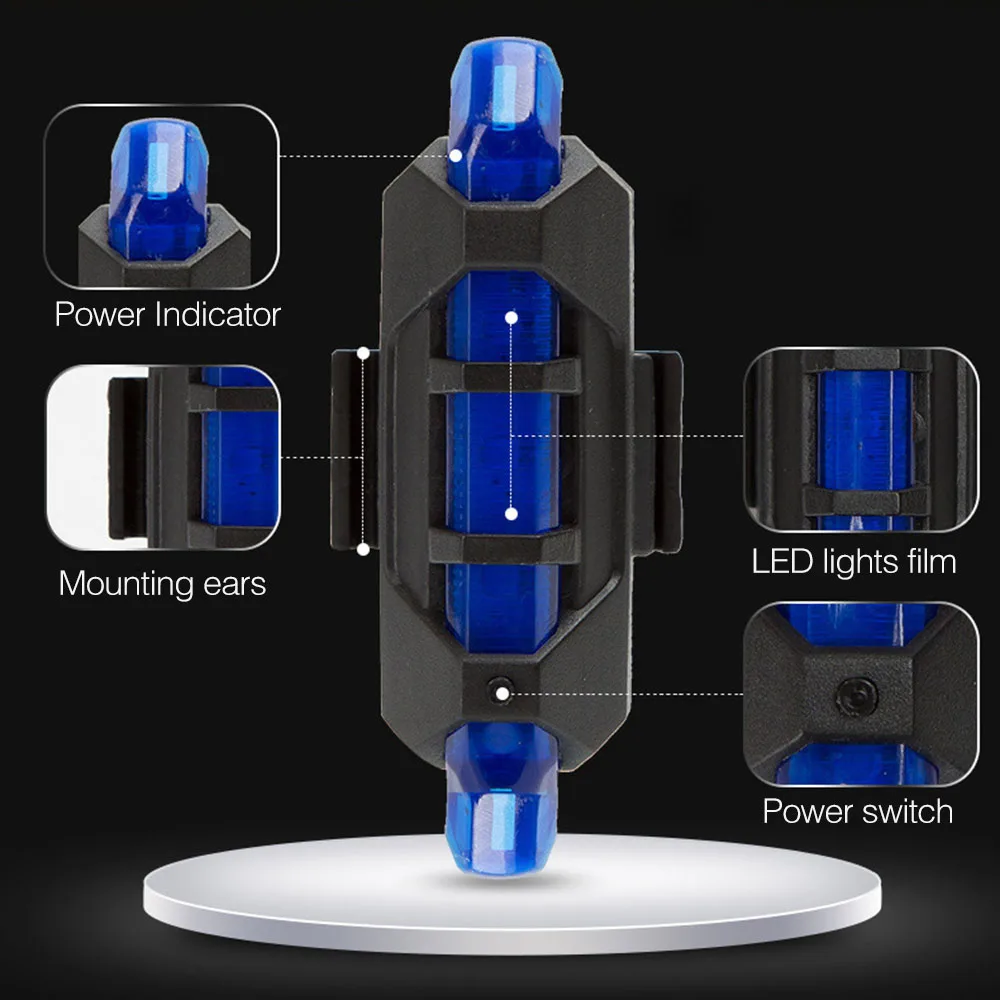 Power Indicator

Mounting ears

LED lights film

Power switch