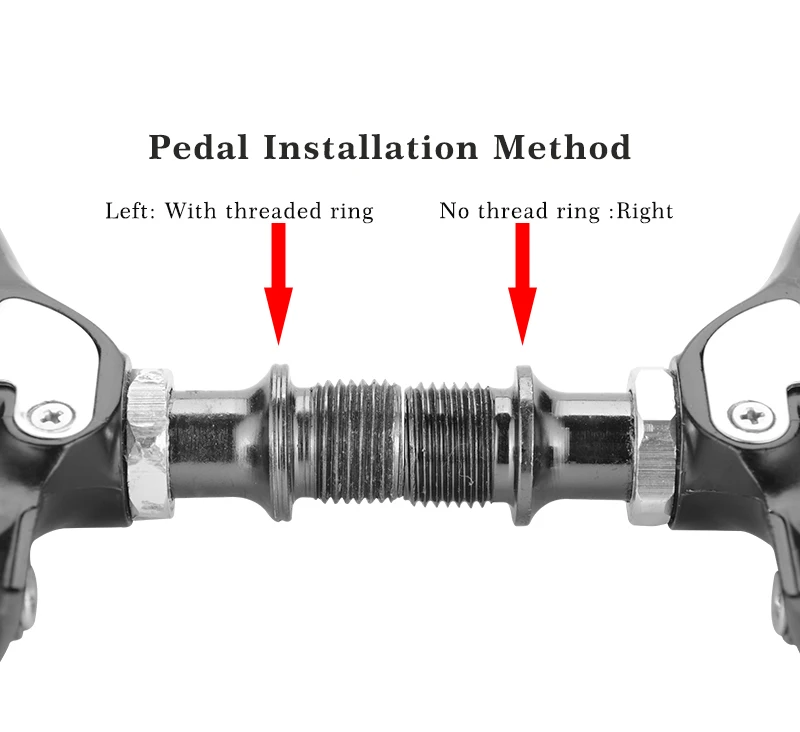 Pedal Installation Method

Left: With threaded ring

No thread ring :Right