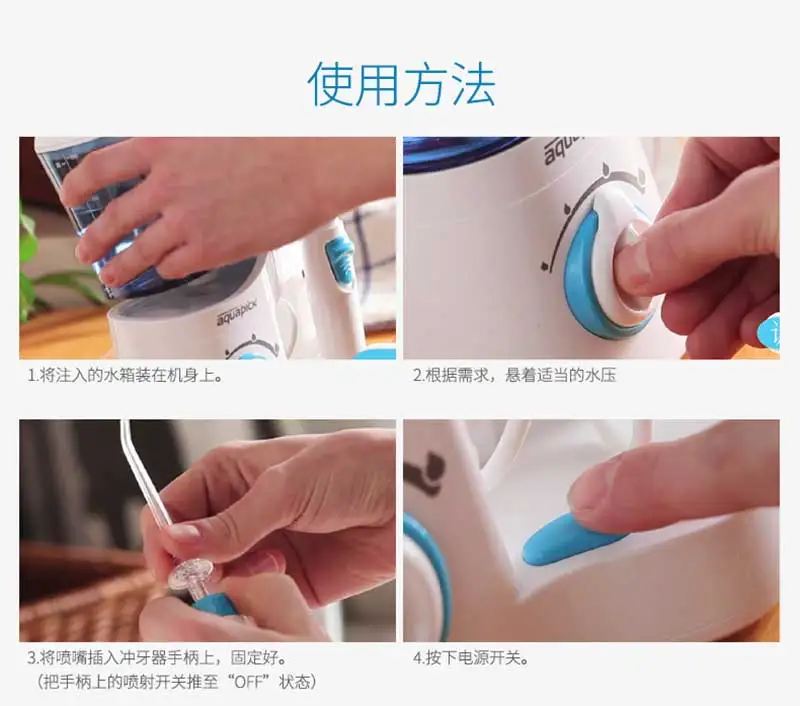 使用方法

aquapick

1.将注入的水箱装在机身上。

aquapick

2.根据需求，悬着适当的水压

3.将喷嘴插入冲牙器手柄上，固定好。
（把手柄上的喷射开关推至“OFF”状态）

4.按下电源开关。