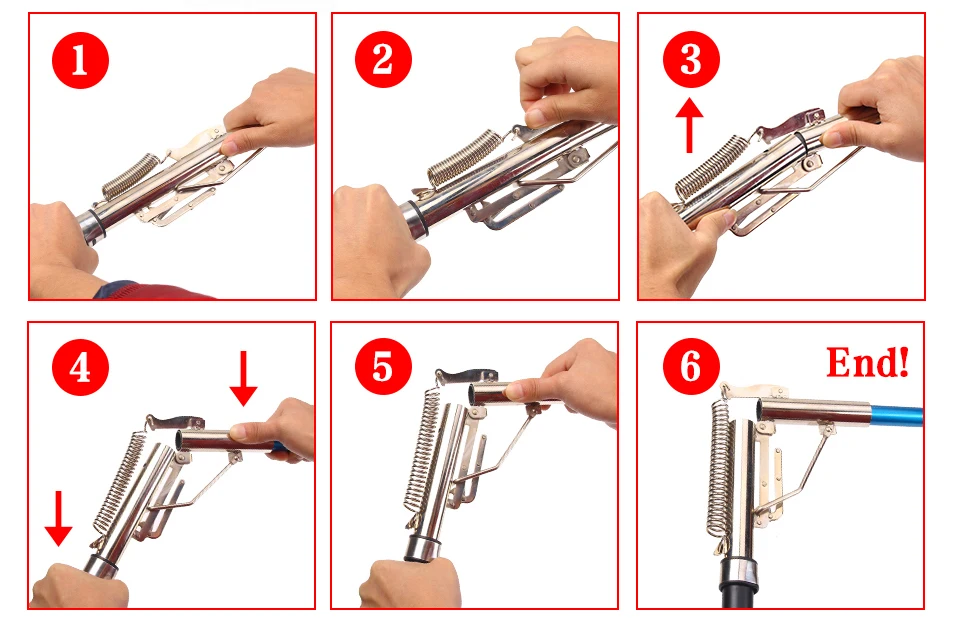 1

2

3

4

5

6

End!