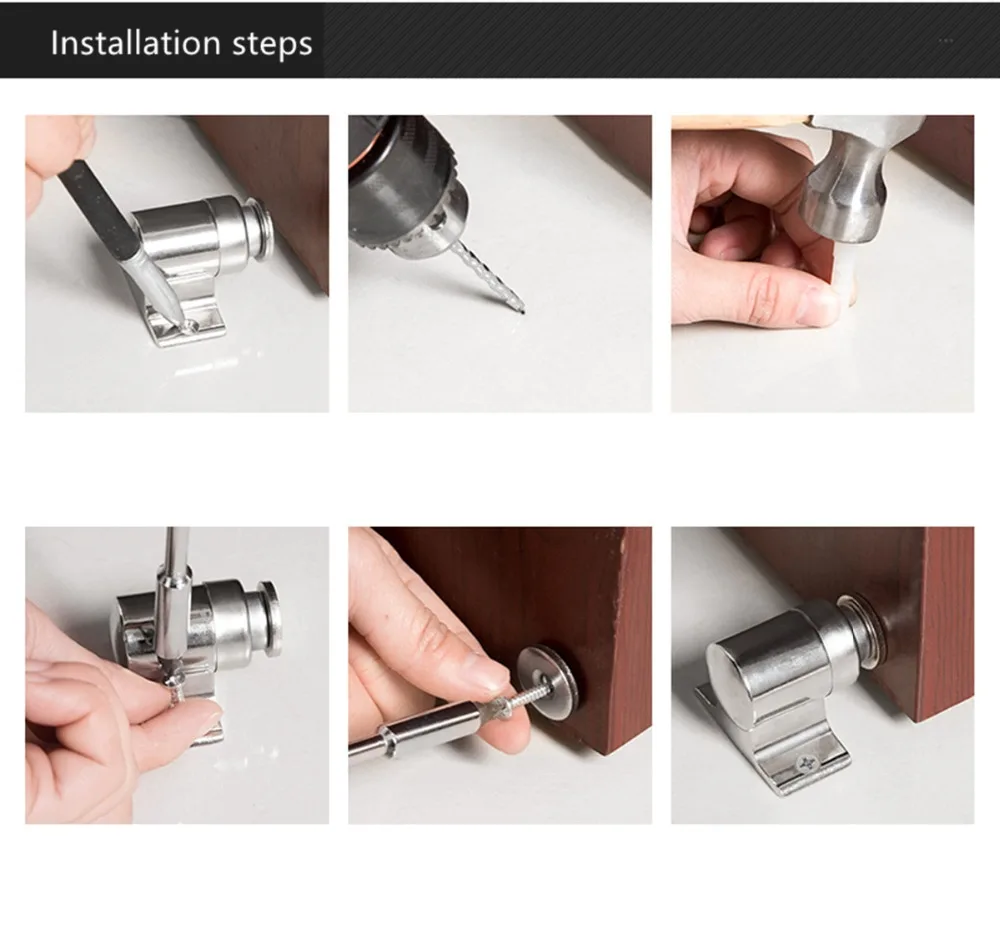 Installation steps