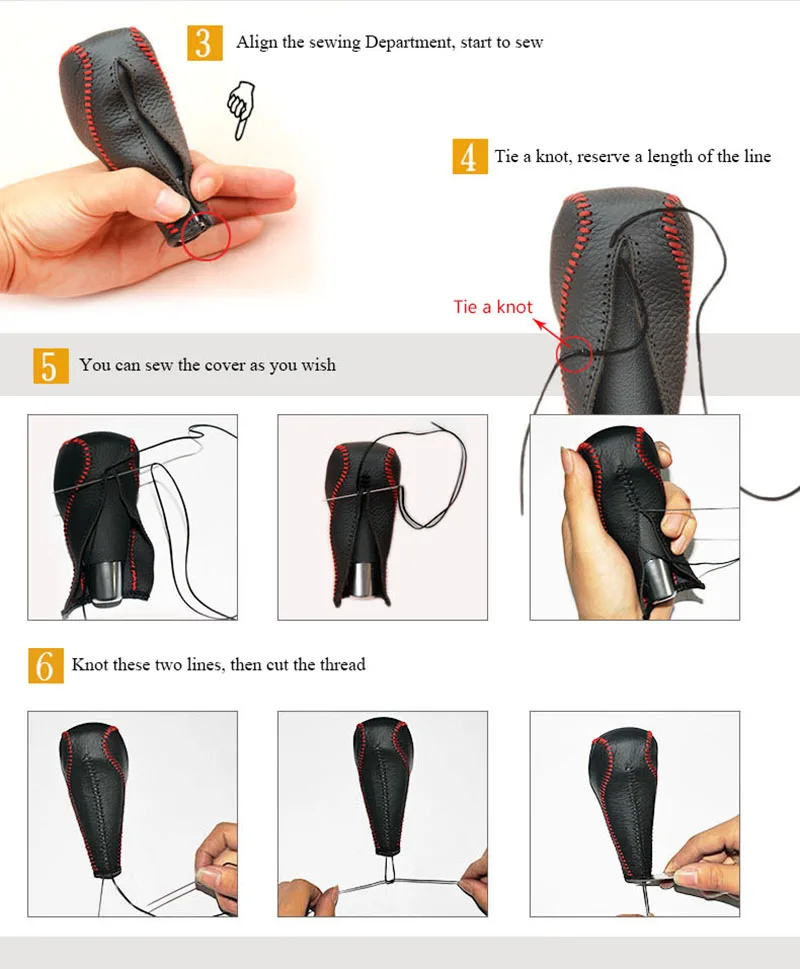 3 Align the sewing Department, start to sew

4 Tie a knot, reserve a length of the line

Tie a knot

5 You can sew the cover as you wish

6 Knot these two lines, then cut the thread