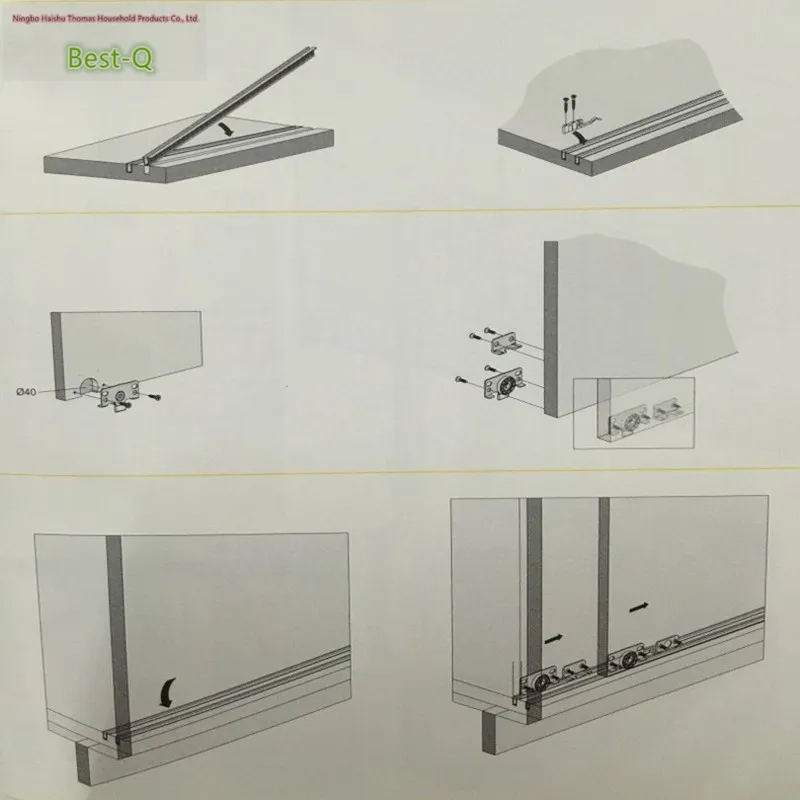 Ningbo Haishu Thomas Household Products Co., Ltd.

Best-Q

Ø40