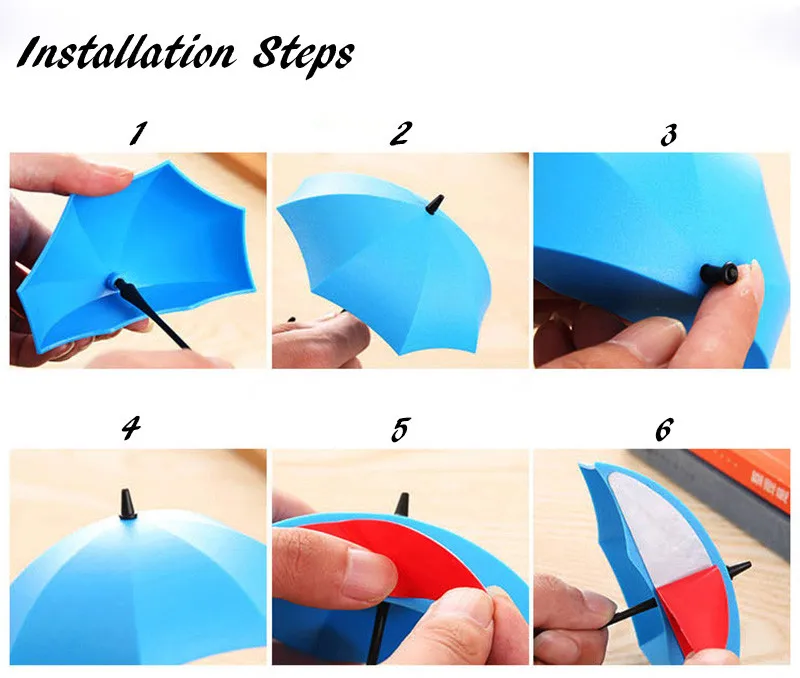 Installation Steps

1

2

3

4

5

6