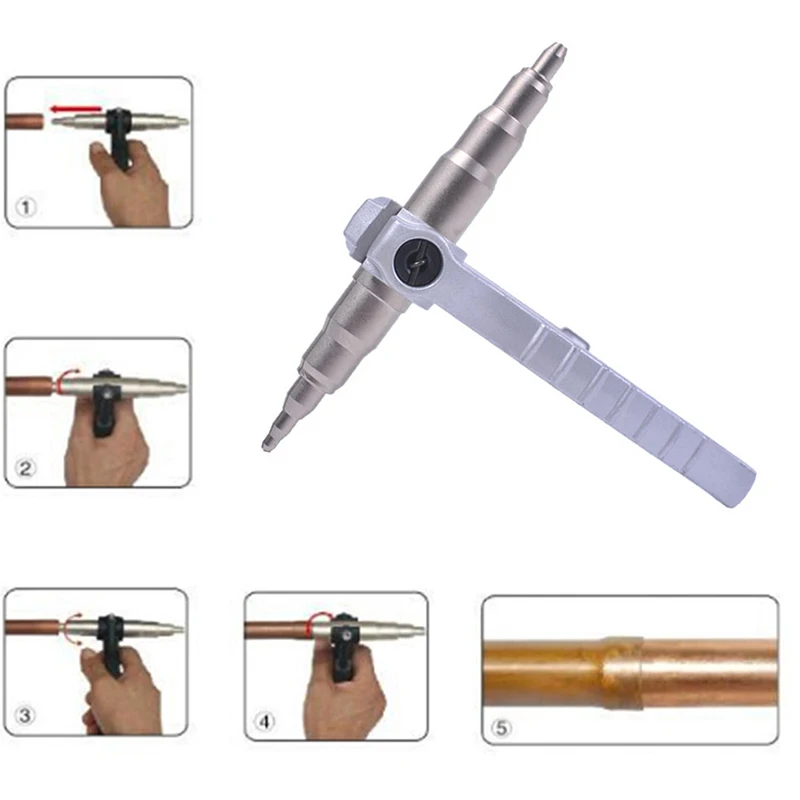 ①

②

③

④

⑤