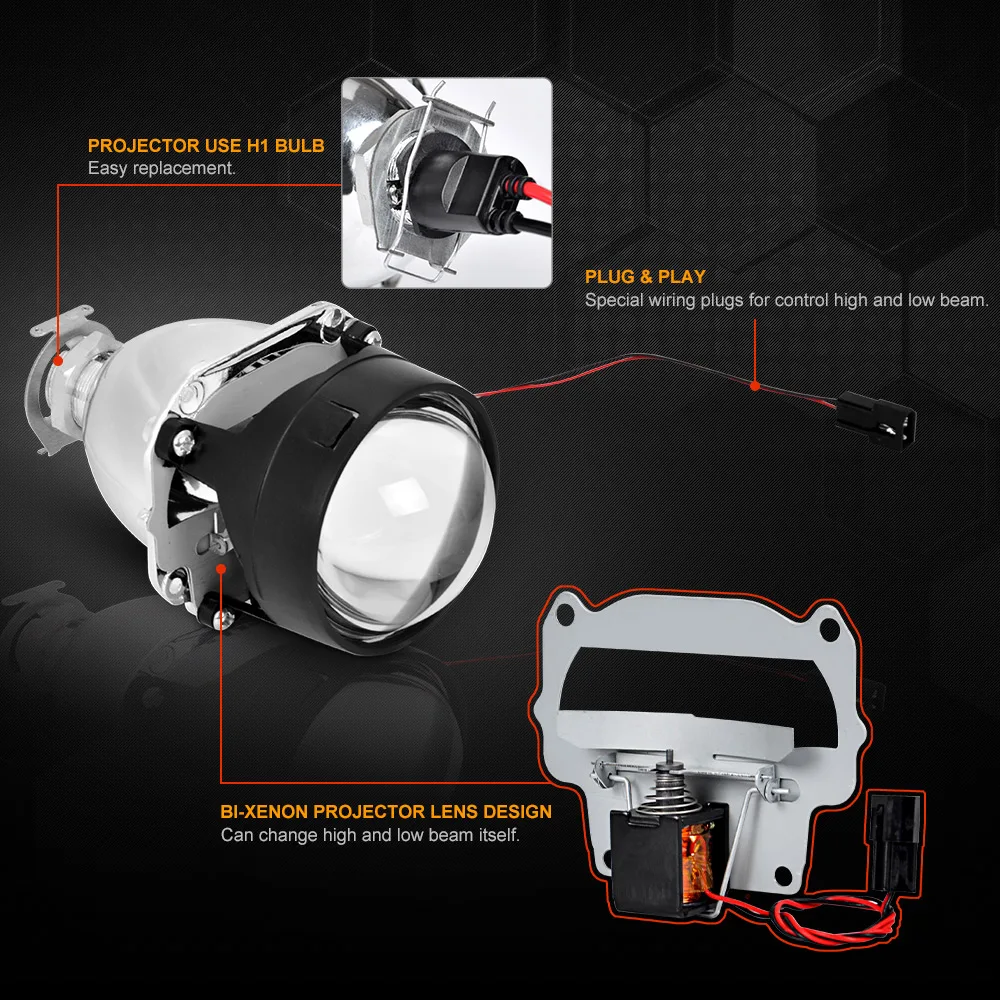 PROJECTOR USE H1 BULB
Easy replacement.

PLUG & PLAY
Special wiring plugs for control high and low beam.

BI-XENON PROJECTOR LENS DESIGN
Can change high and low beam itself.