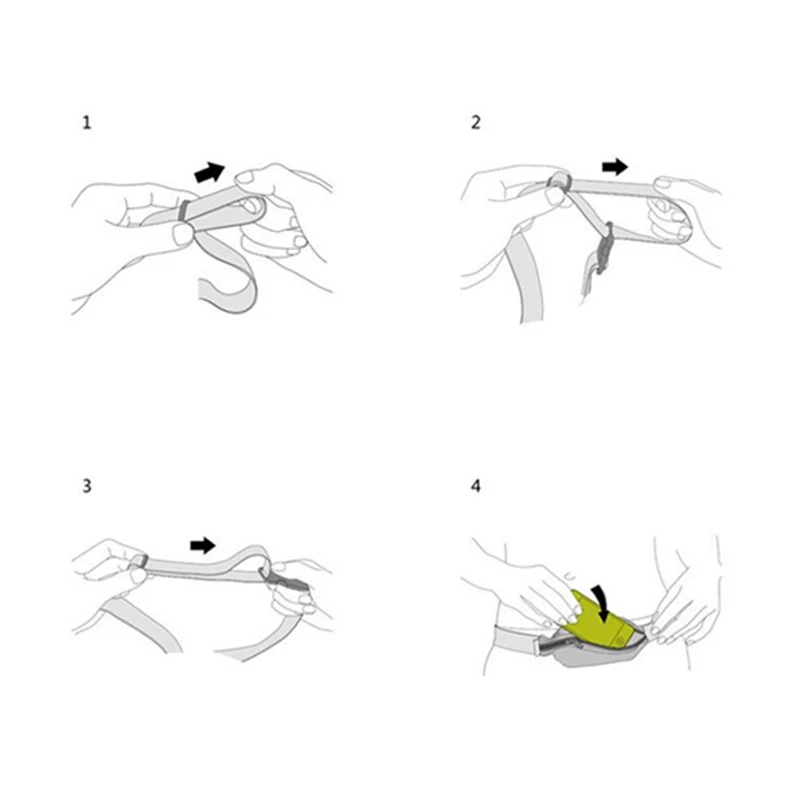 1

2

3

4