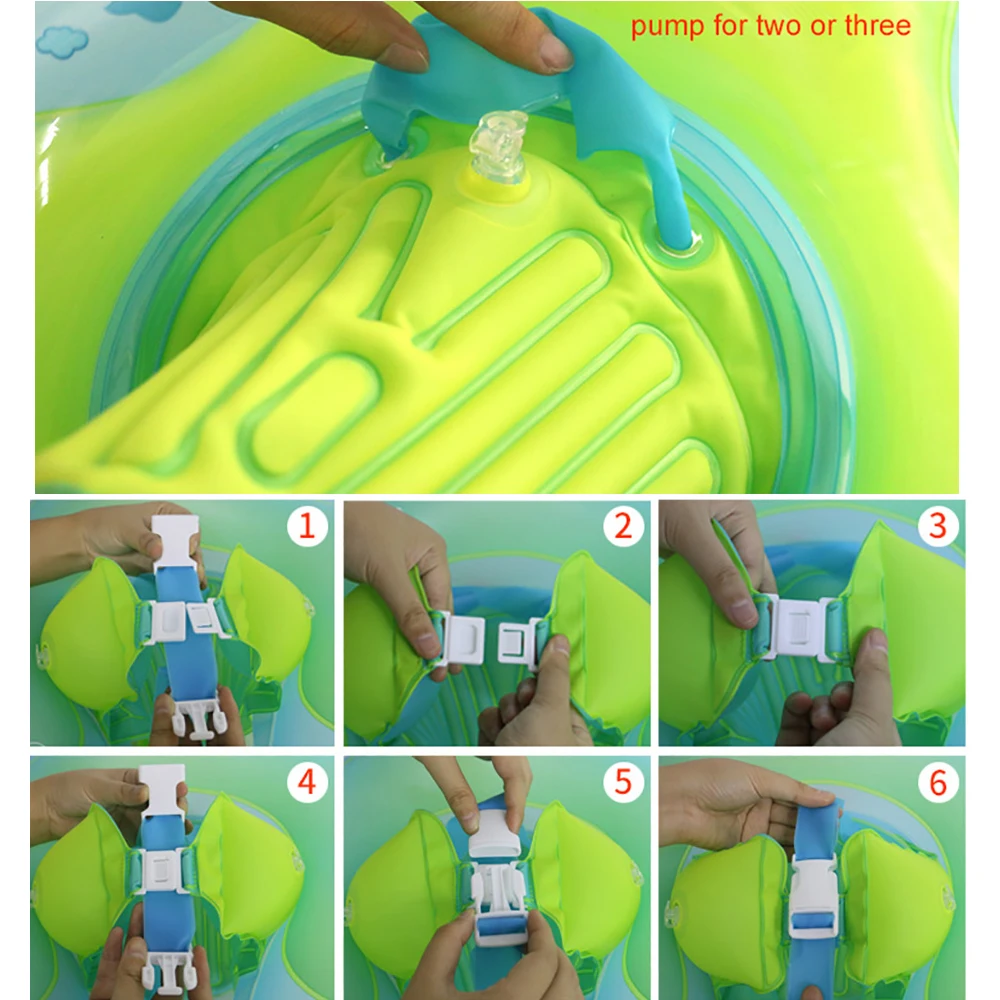 pump for two or three

1

2

3

4

5

6