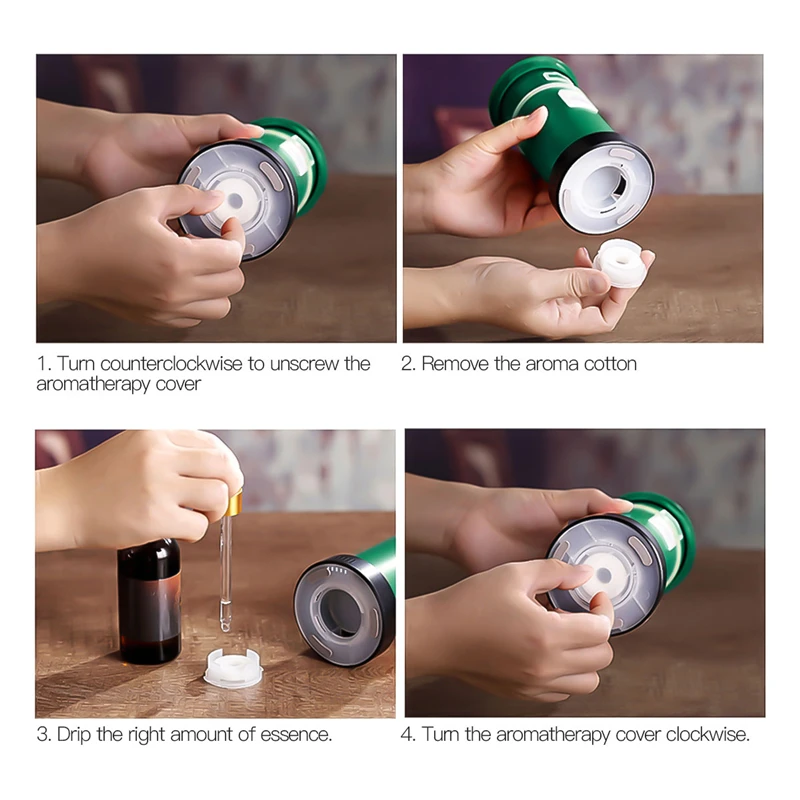 1. Turn counterclockwise to unscrew the aromatherapy cover

2. Remove the aroma cotton

3. Drip the right amount of essence.

4. Turn the aromatherapy cover clockwise.