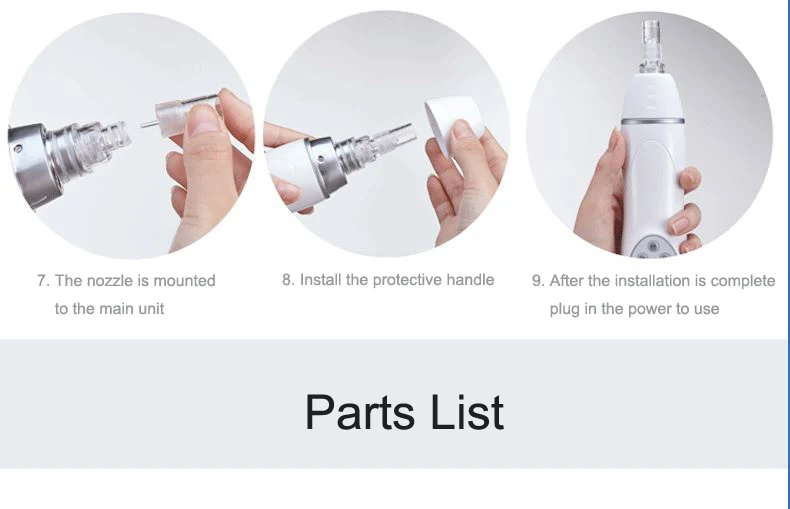 7. The nozzle is mounted to the main unit

8. Install the protective handle

9. After the installation is complete plug in the power to use

Parts List