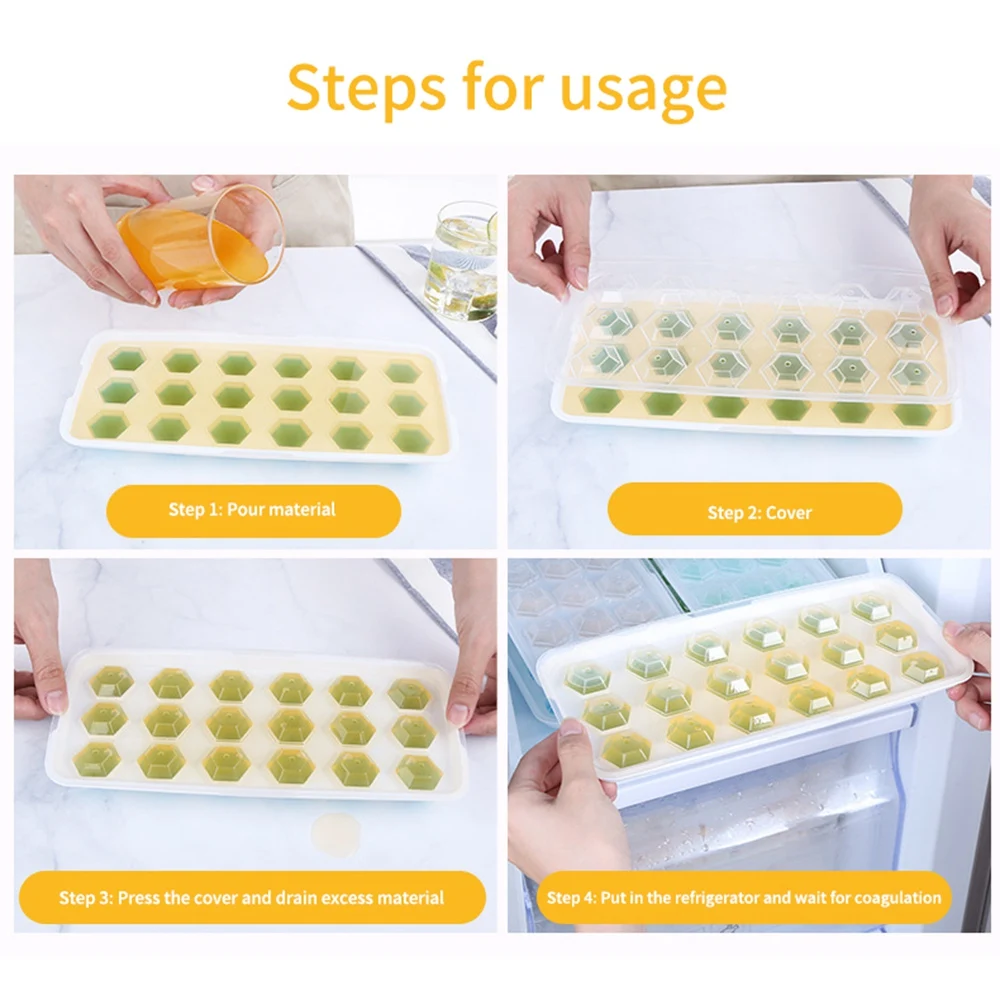 Steps for usage

Step 1: Pour material

Step 2: Cover

Step 3: Press the cover and drain excess material

Step 4: Put in the refrigerator and wait for coagulation