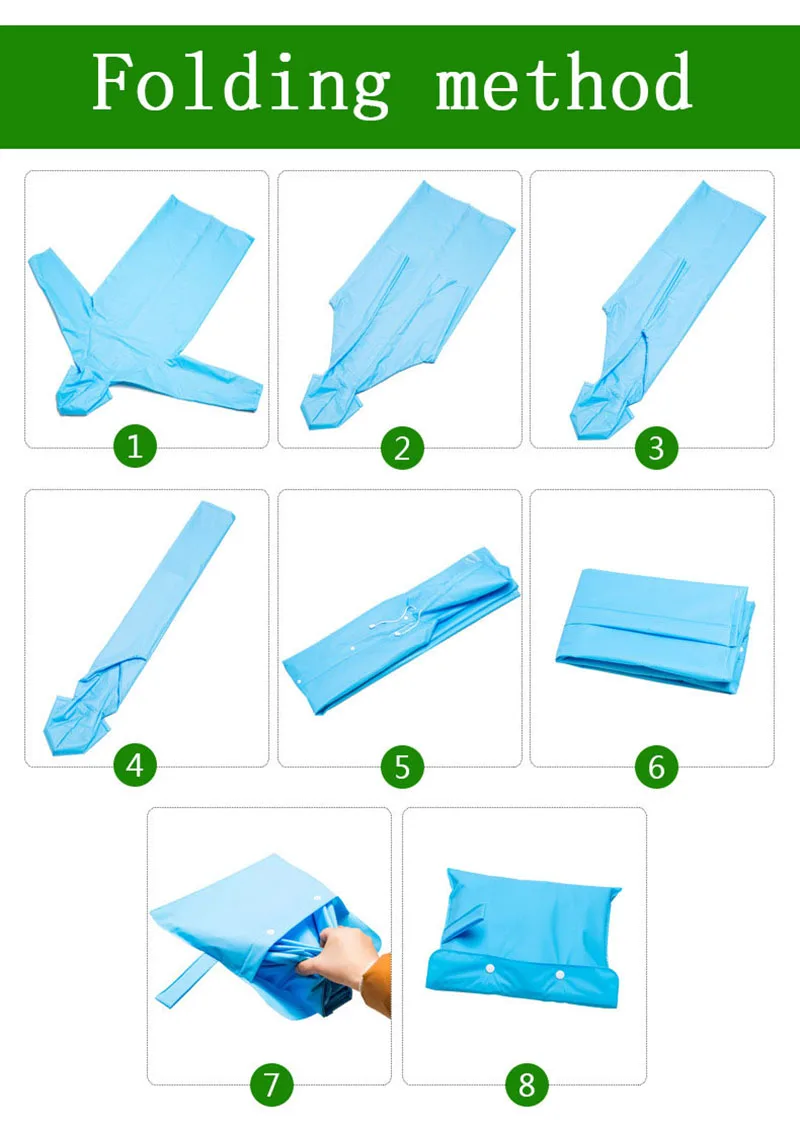 Folding method

1

2

3

4

5

6

7

8