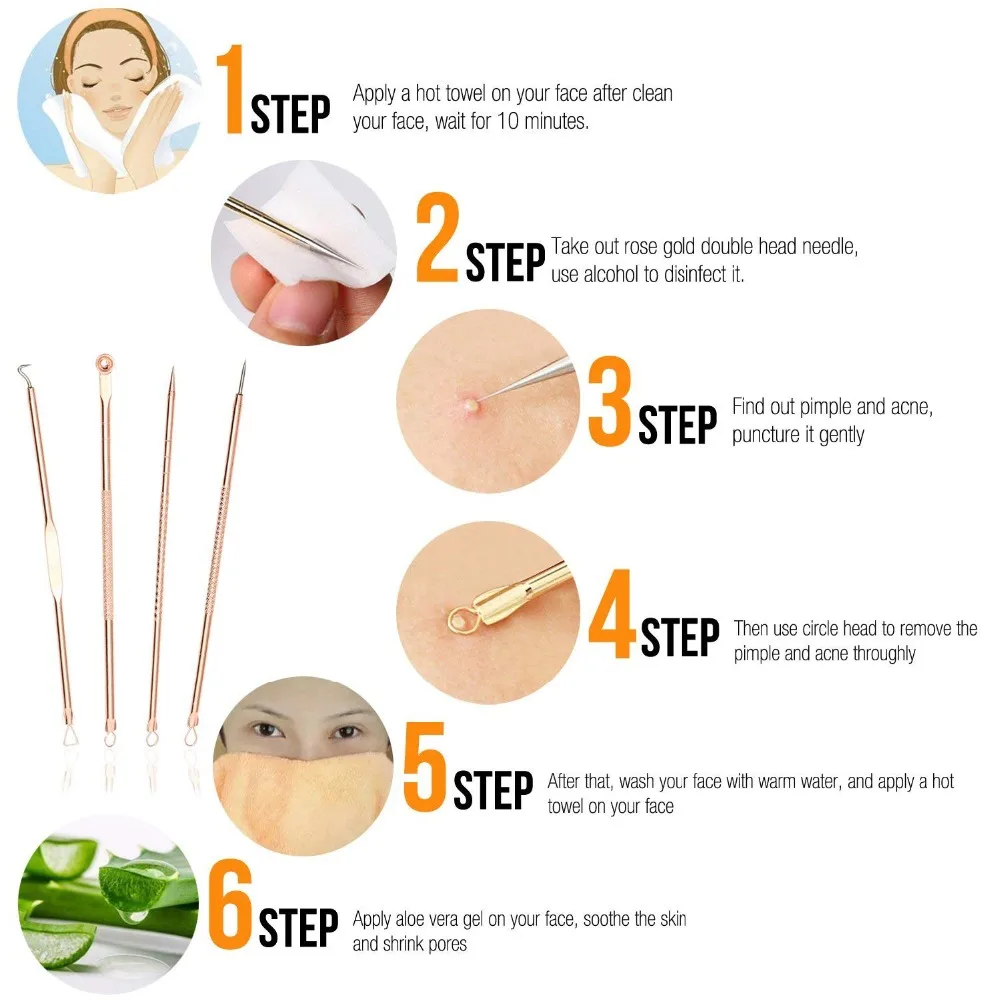 1 STEP Apply a hot towel on your face after clean your face, wait for 10 minutes.

2 STEP Take out rose gold double head needle, use alcohol to disinfect it.

3 STEP Find out pimple and acne, puncture it gently

4 STEP Then use circle head to remove the pimple and acne throughly

5 STEP After that, wash your face with warm water, and apply a hot towel on your face

6 STEP Apply aloe vera gel on your face, soothe the skin and shrink pores