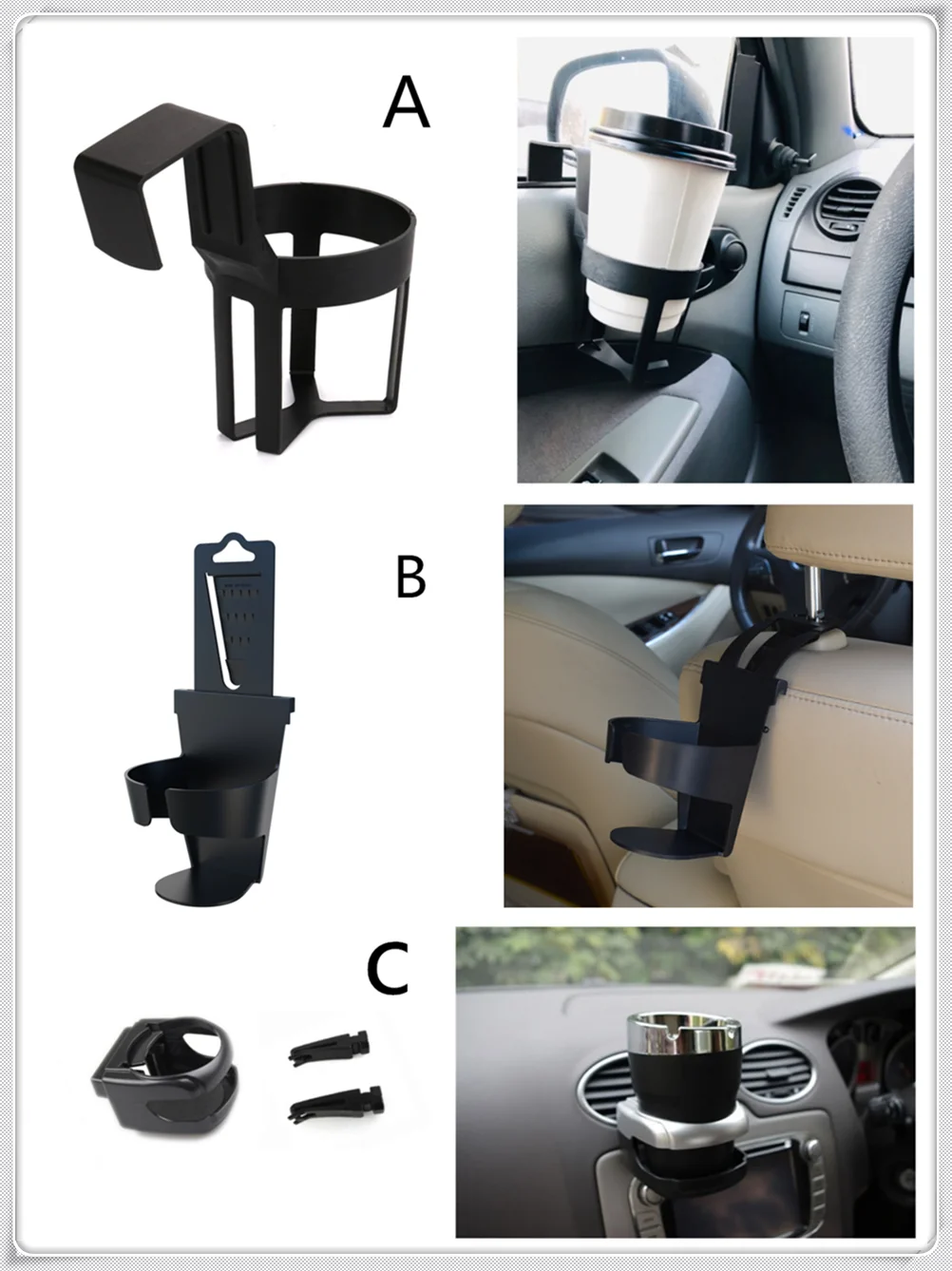 A

B

C