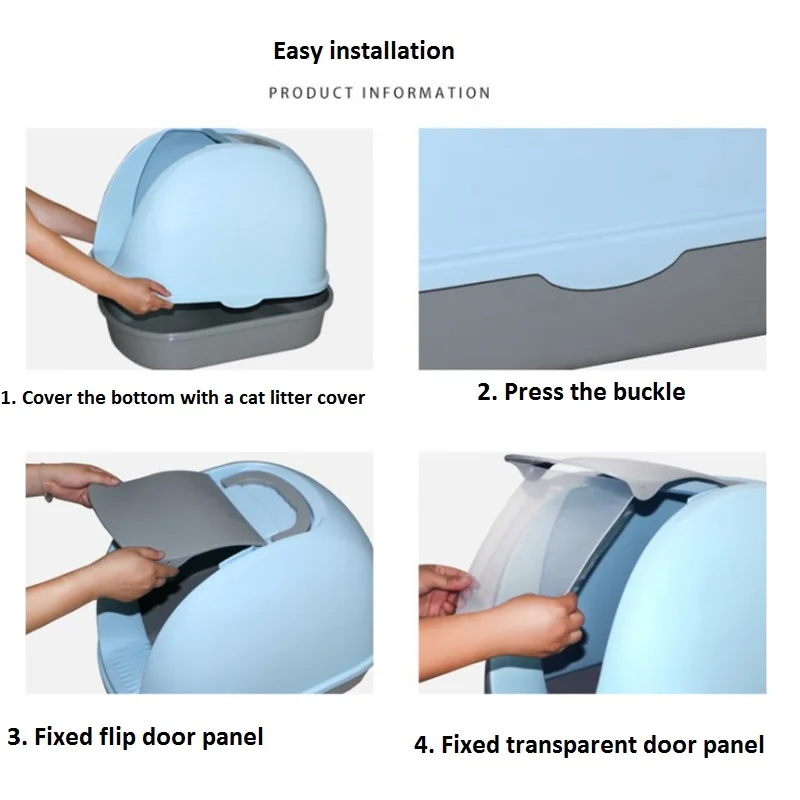 Easy installation

PRODUCT INFORMATION

1. Cover the bottom with a cat litter cover

2. Press the buckle

3. Fixed flip door panel

4. Fixed transparent door panel