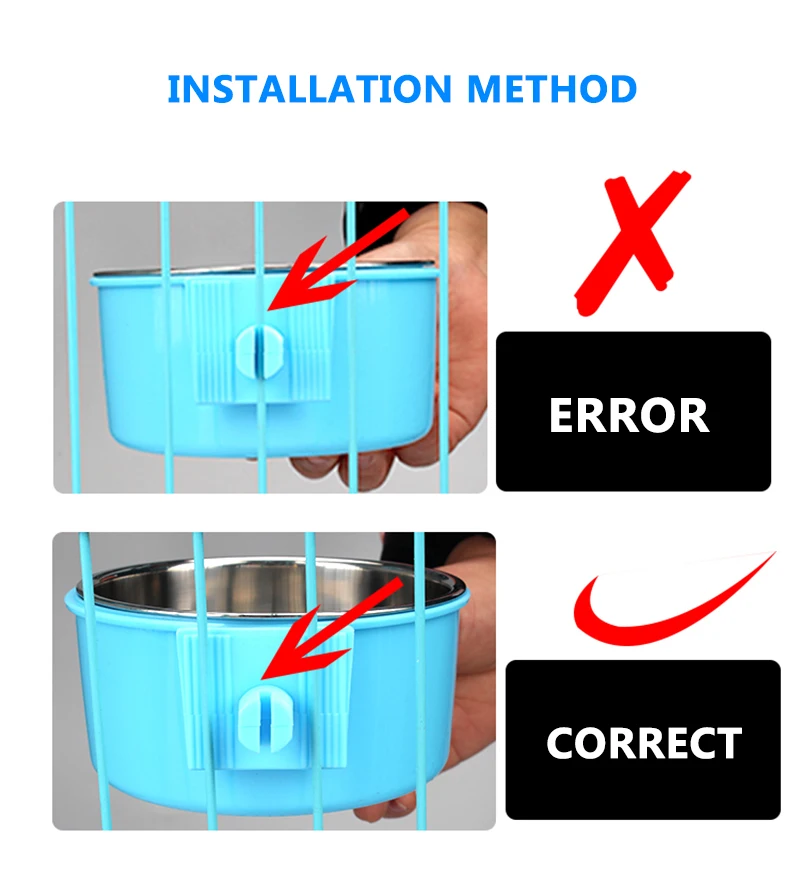 INSTALLATION METHOD

ERROR

CORRECT