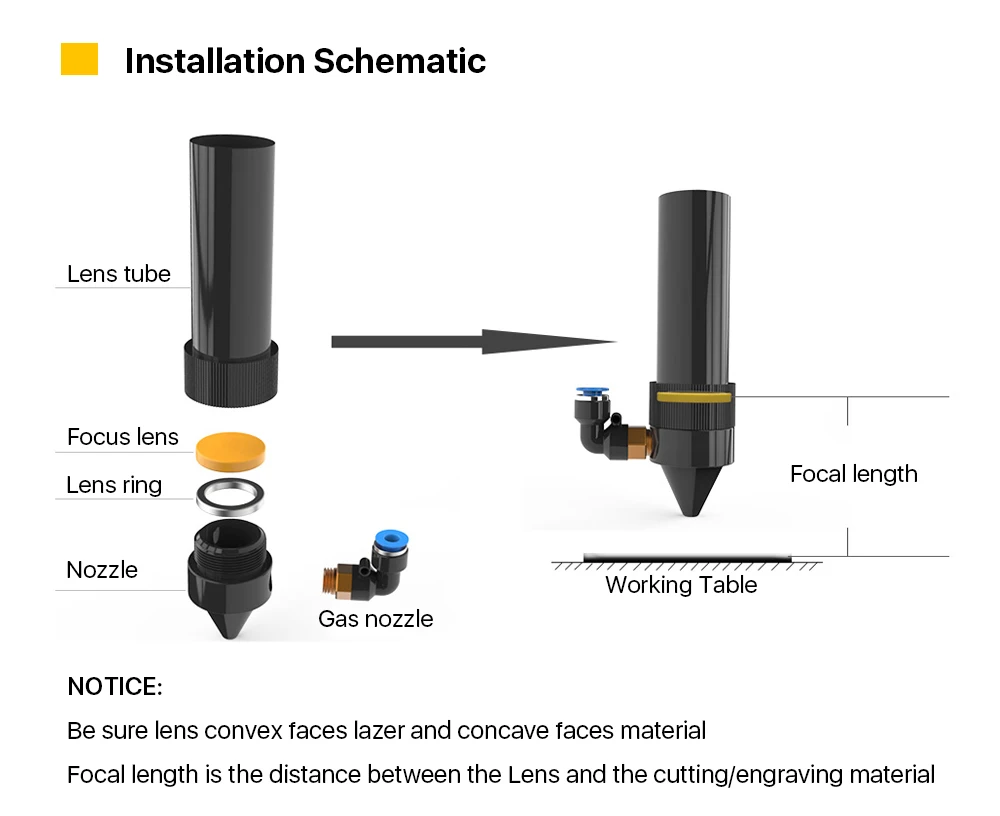 Installation Schematic

Lens tube

Focus lens

Lens ring

Nozzle

Gas nozzle

Focal length

Working Table

NOTICE:

Be sure lens convex faces lazer and concave faces material

Focal length is the distance between the Lens and the cutting/engraving material