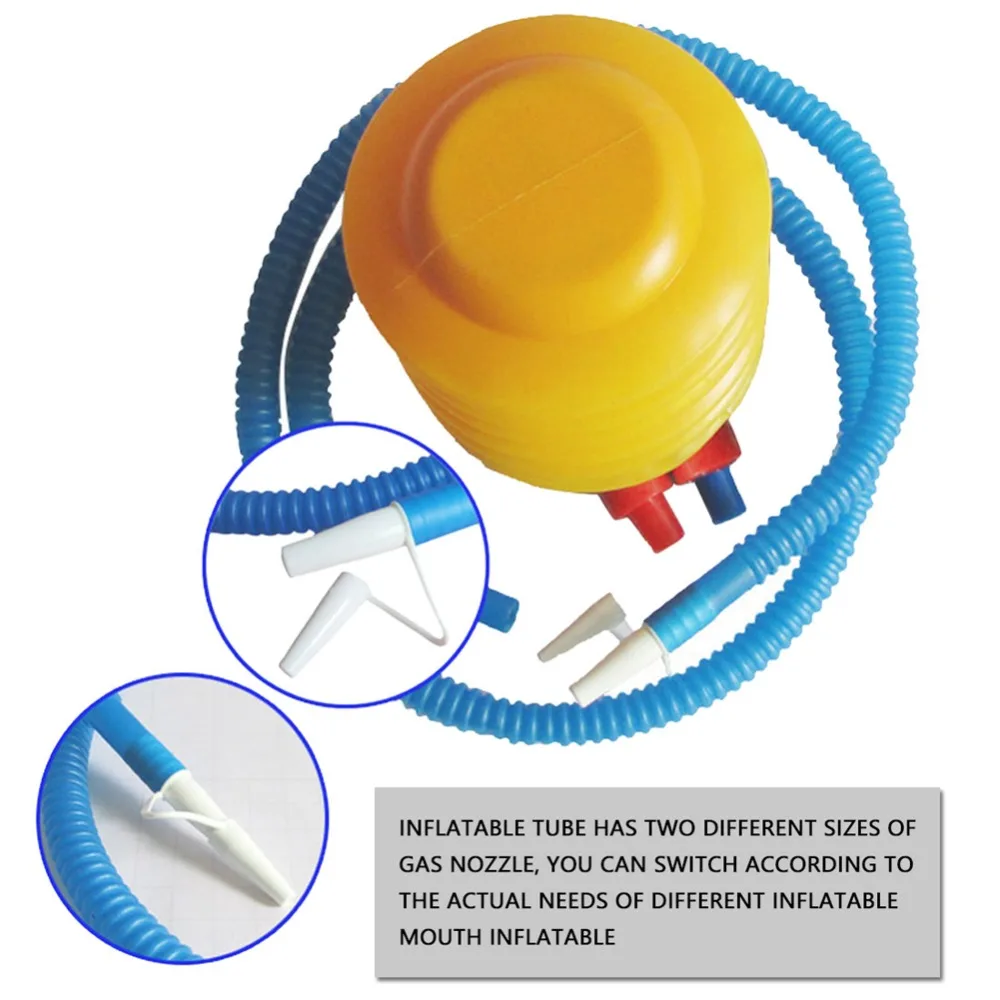 INFLATABLE TUBE HAS TWO DIFFERENT SIZES OF GAS NOZZLE, YOU CAN SWITCH ACCORDING TO THE ACTUAL NEEDS OF DIFFERENT INFLATABLE MOUTH INFLATABLE