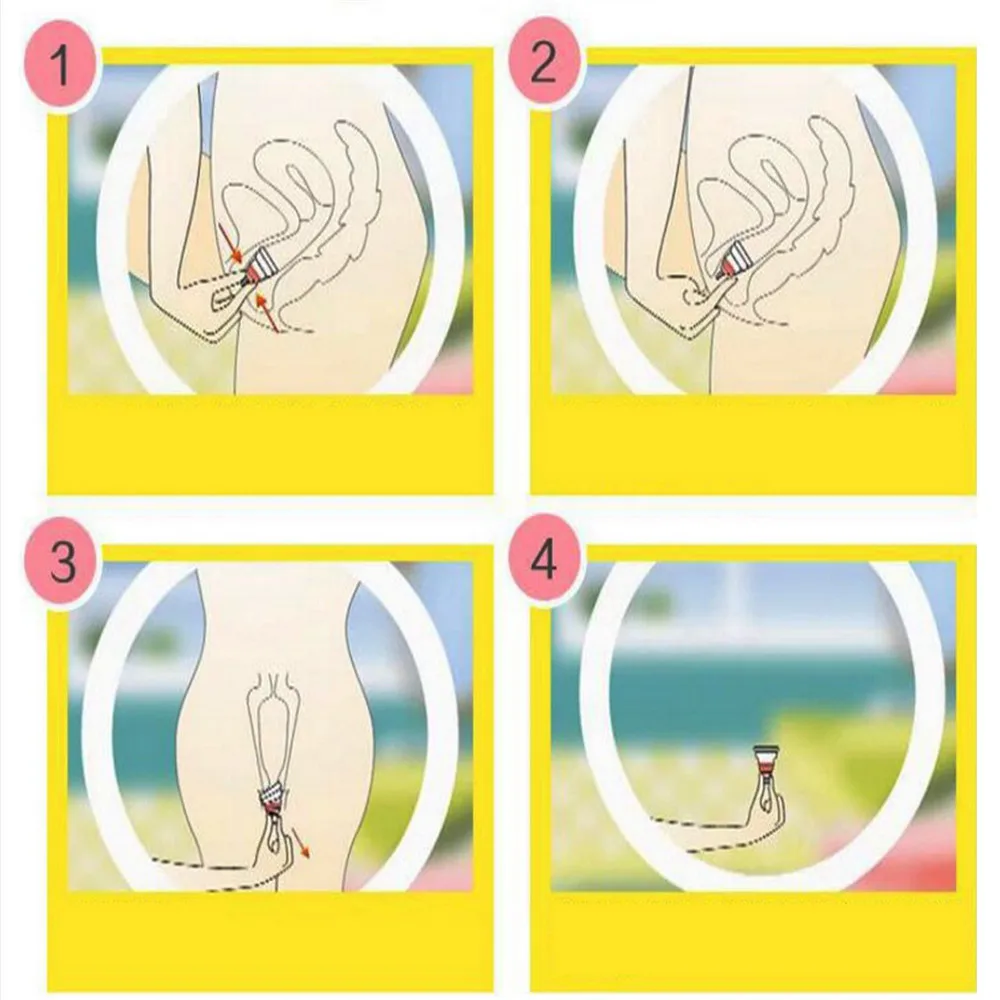 1

2

3

4