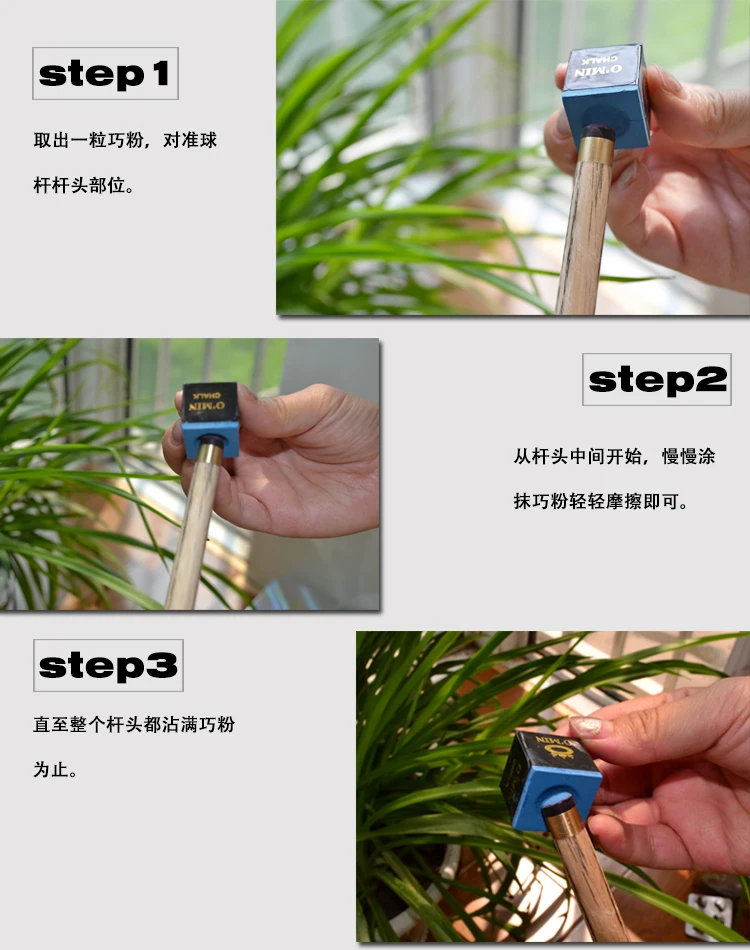 step1

取出一粒巧粉，对准球杆杆头部位。

O'MIN CHALK

O'MIN CHALK

step2

从杆头中间开始，慢慢涂抹巧粉轻轻摩擦即可。

step3

直至整个杆头都沾满巧粉为止。

O'MIN