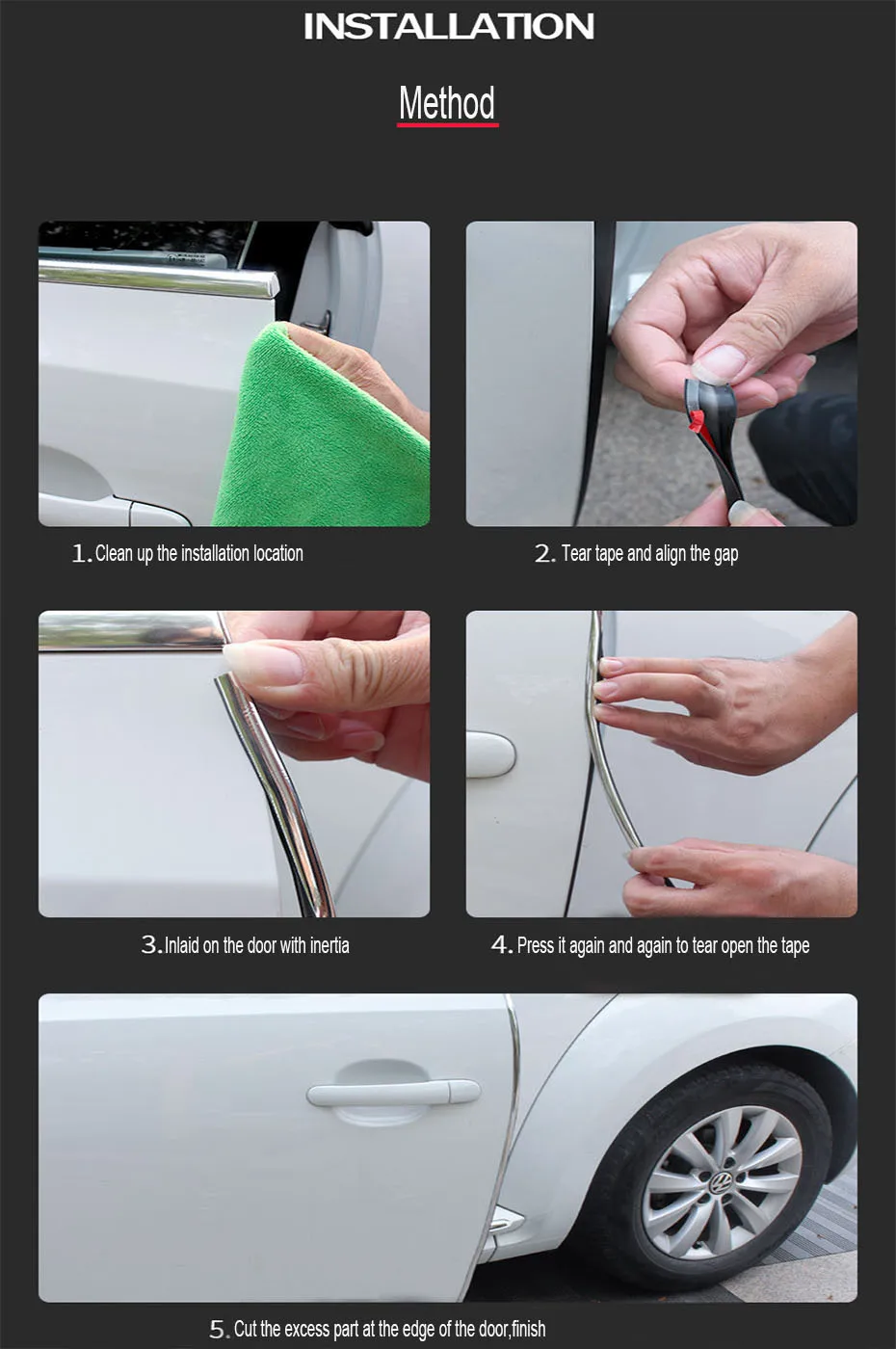 INSTALLATION

Method

1. Clean up the installation location

2. Tear tape and align the gap

3. Inlaid on the door with inertia

4. Press it again and again to tear open the tape

5. Cut the excess part at the edge of the door,finish