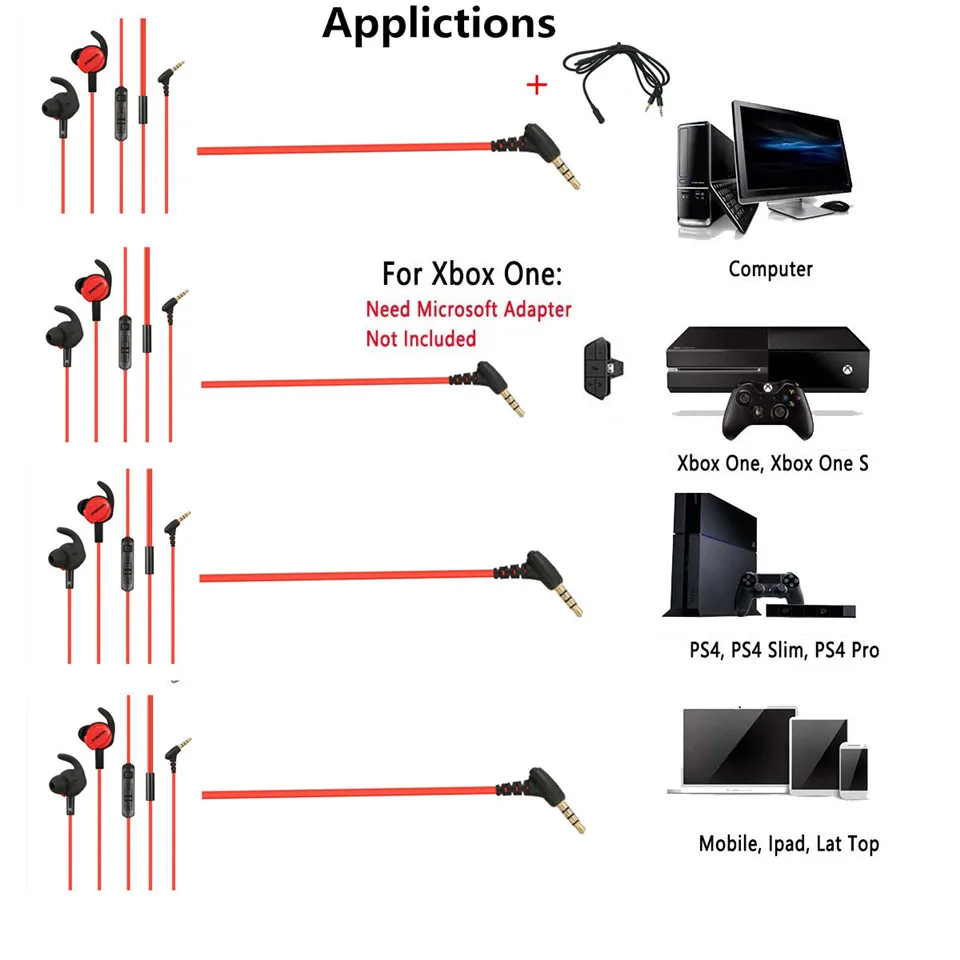 Applictions

+

Computer

For Xbox One:
Need Microsoft Adapter
Not Included

Xbox One, Xbox One S

PS4, PS4 Slim, PS4 Pro

Mobile, Ipad, Lat Top