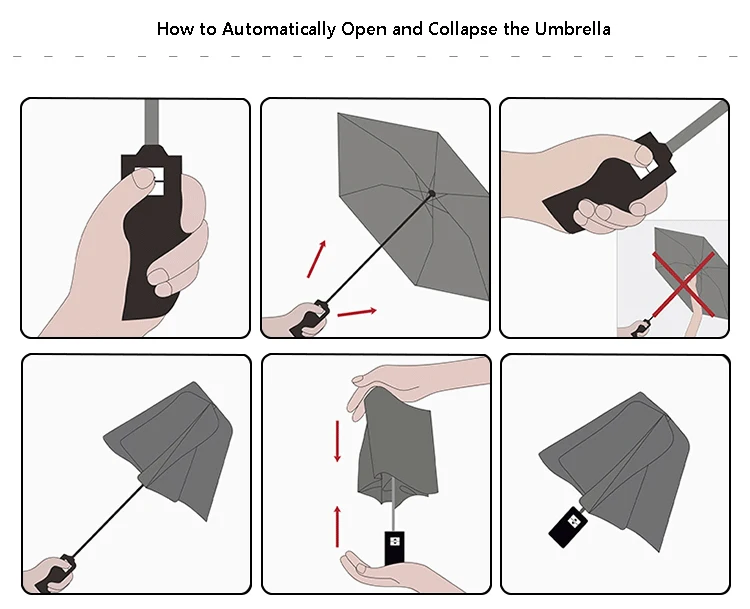 How to Automatically Open and Collapse the Umbrella