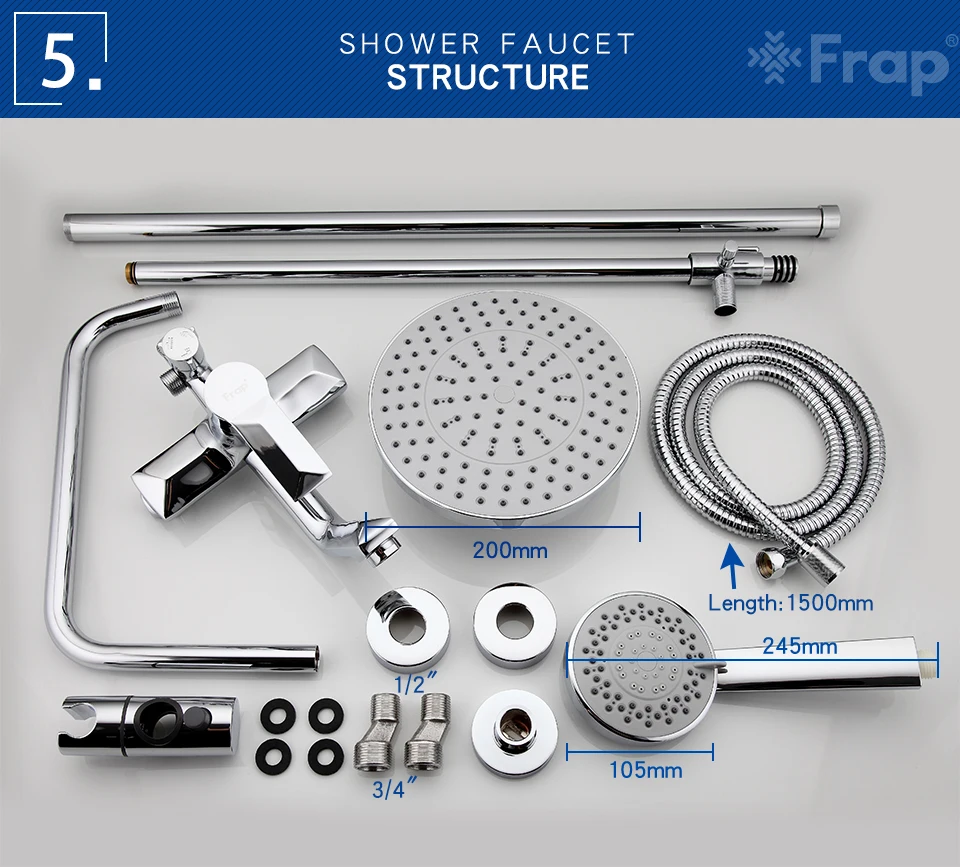 5.

SHOWER FAUCET
STRUCTURE

Frap®

Frap

200mm

Length: 1500mm

245mm

1/2"

3/4"

105mm