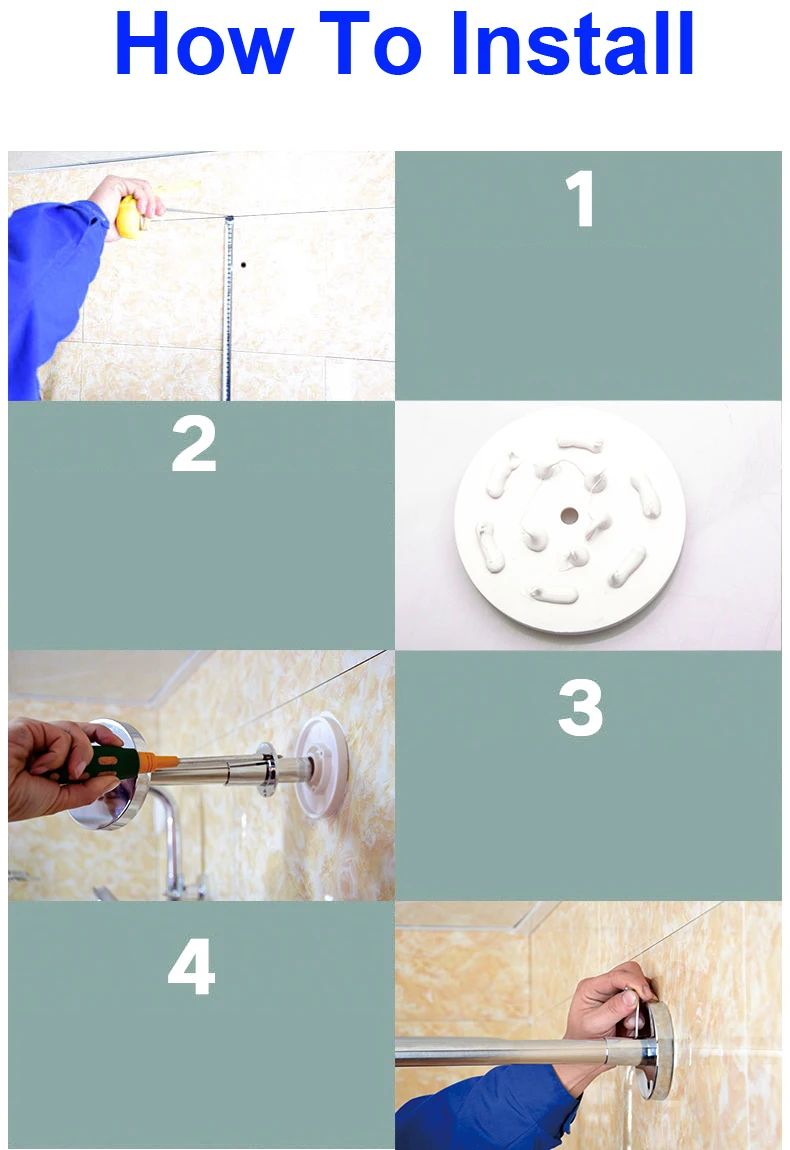 How To Install

1

2

3

4