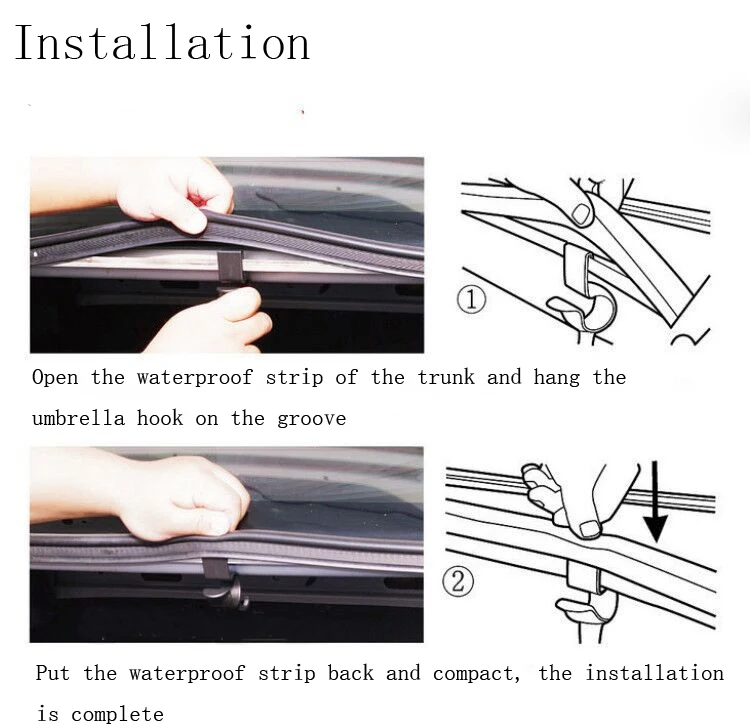 Installation

①

Open the waterproof strip of the trunk and hang the umbrella hook on the groove

②

Put the waterproof strip back and compact, the installation is complete