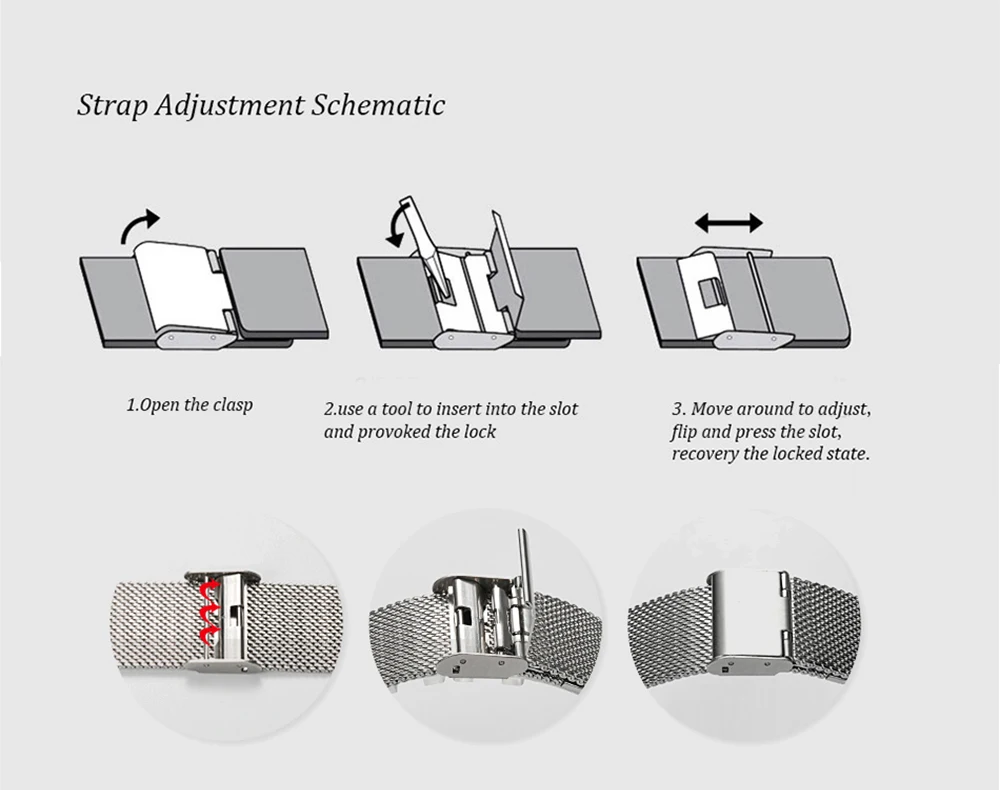 Strap Adjustment Schematic

1.Open the clasp

2.use a tool to insert into the slot and provoked the lock

3. Move around to adjust, flip and press the slot, recovery the locked state.