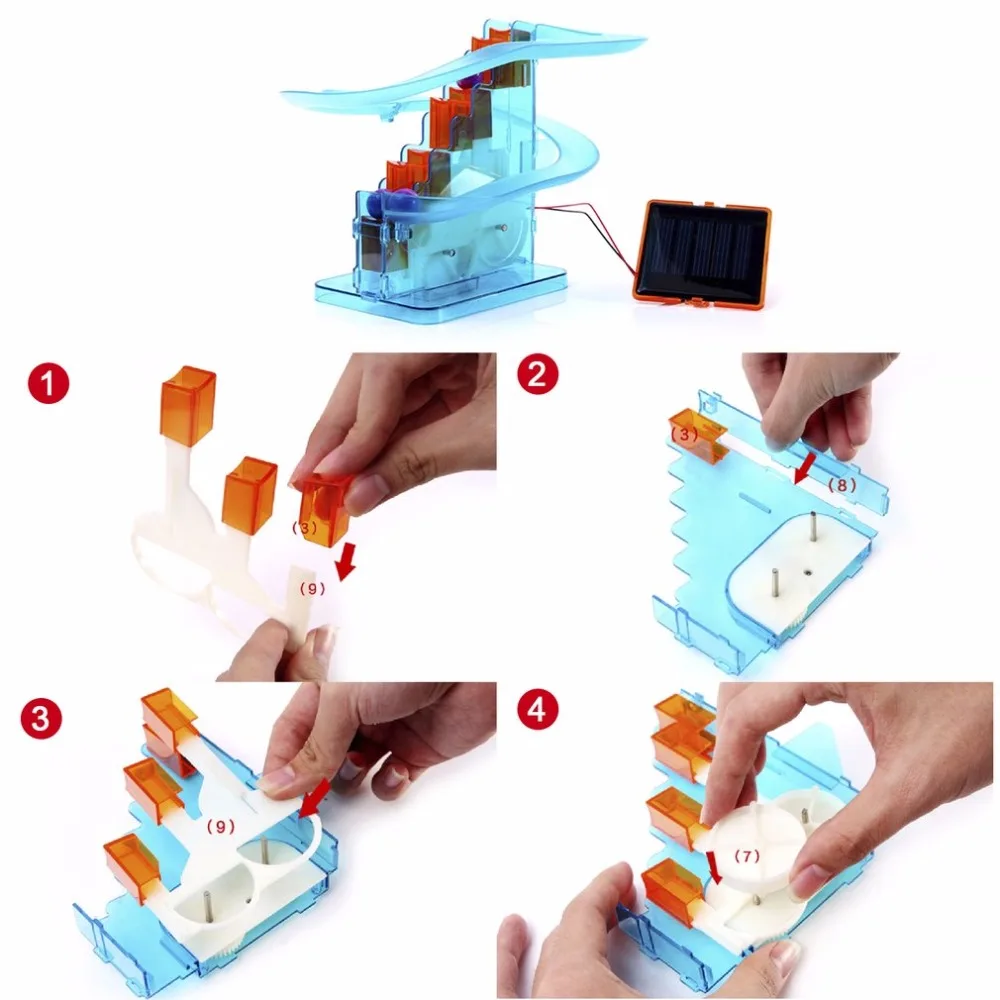 1
(3)
(9)

2
(3)
(8)

3
(9)

4
(7)