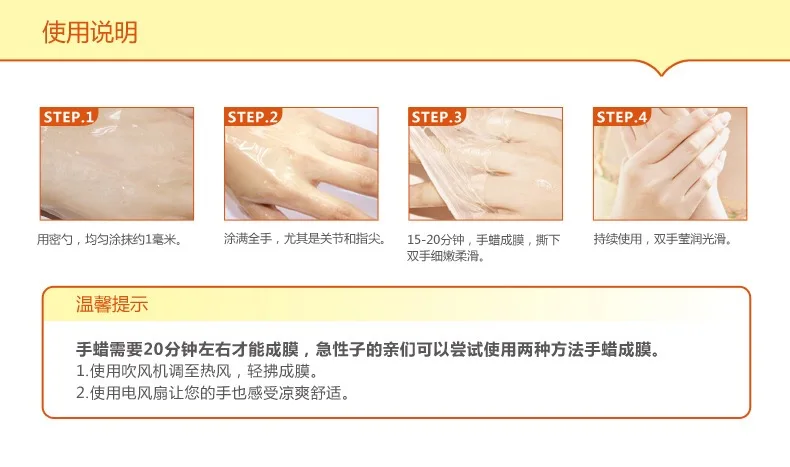 使用说明

STEP.1

用密勺，均匀涂抹约1毫米。

STEP.2

涂满全手，尤其是关节和指尖。

STEP.3

15-20分钟，手蜡成膜，撕下双手细嫩柔滑。

STEP.4

持续使用，双手莹润光滑。

温馨提示

手蜡需要20分钟左右才能成膜，急性子的亲们可以尝试使用两种方法手蜡成膜。
1.使用吹风机调至热风，轻拂成膜。
2.使用电风扇让您的手也感受凉爽舒适。