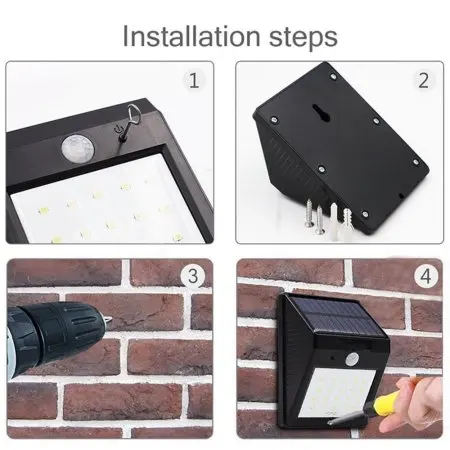 Installation steps

1

2

3

4