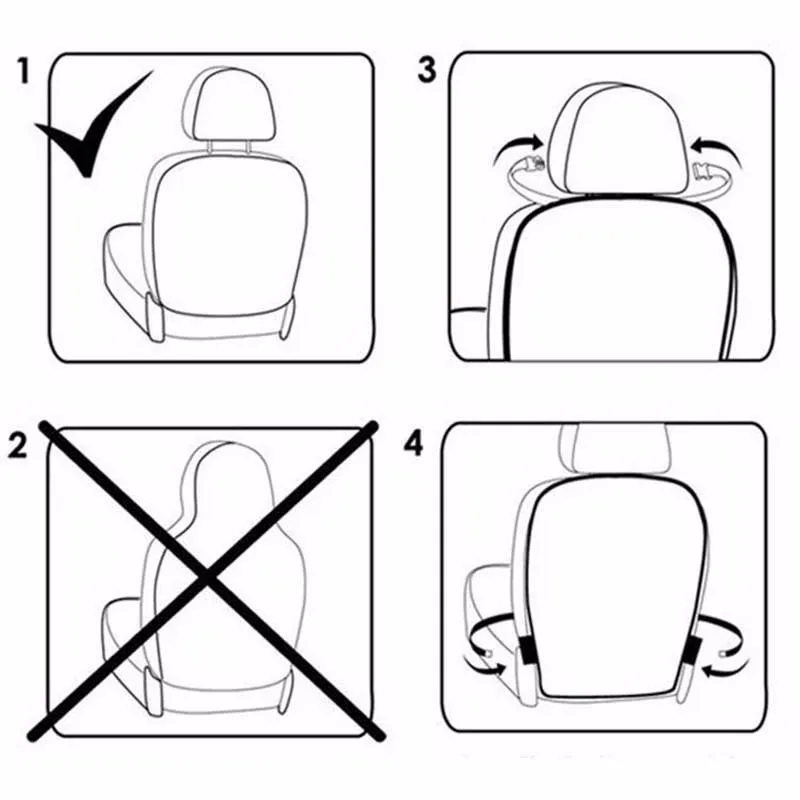 1

3

2

4