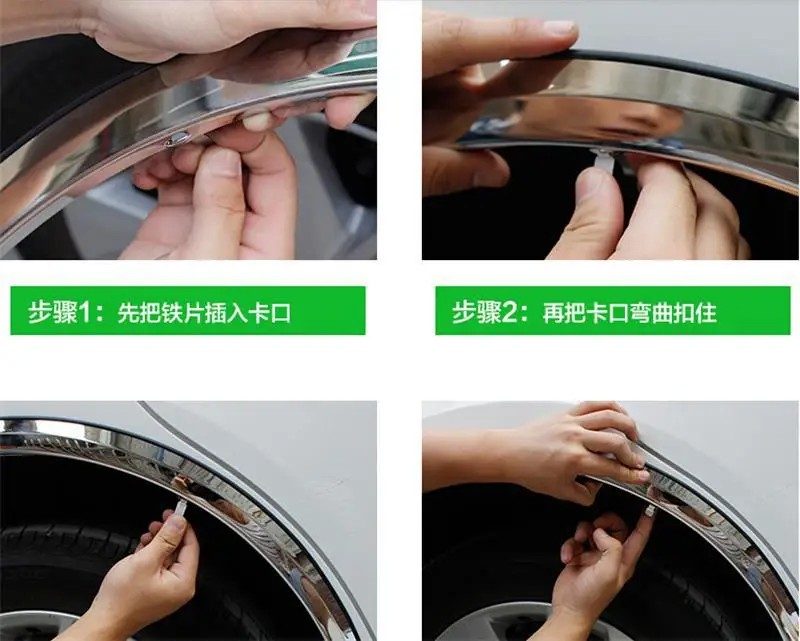 步骤1：先把铁片插入卡口

步骤2：再把卡口弯曲扣住