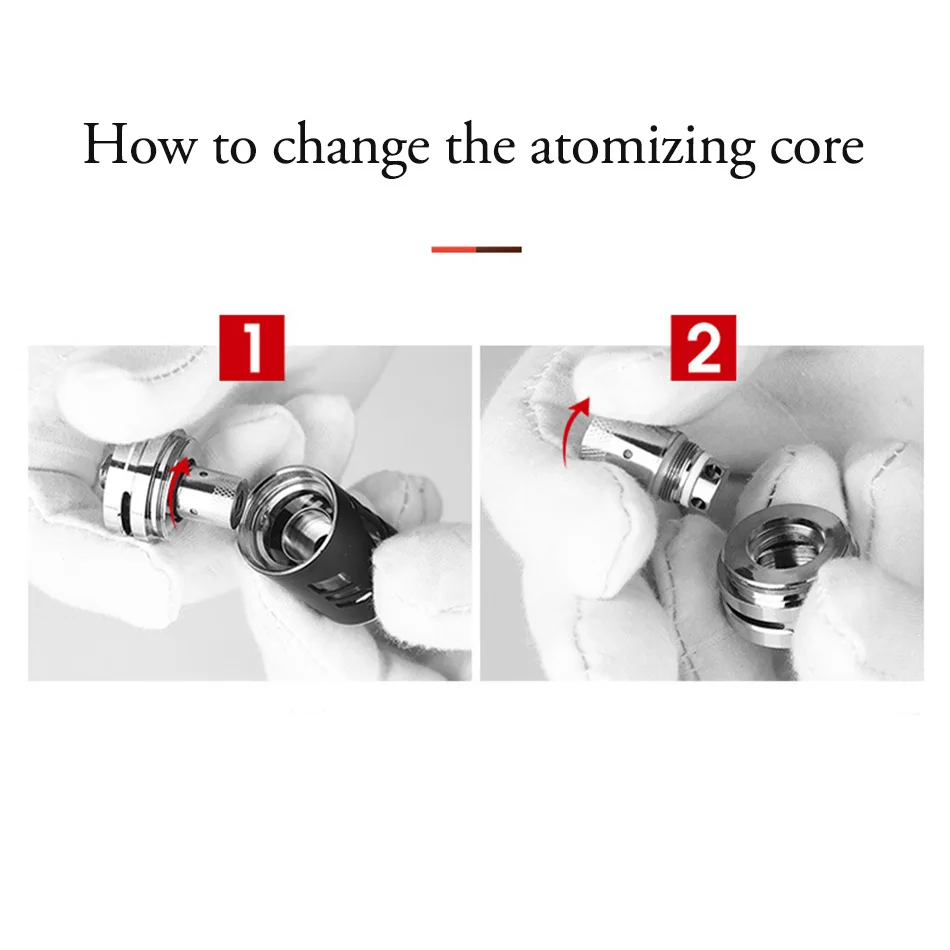 How to change the atomizing core

1

2