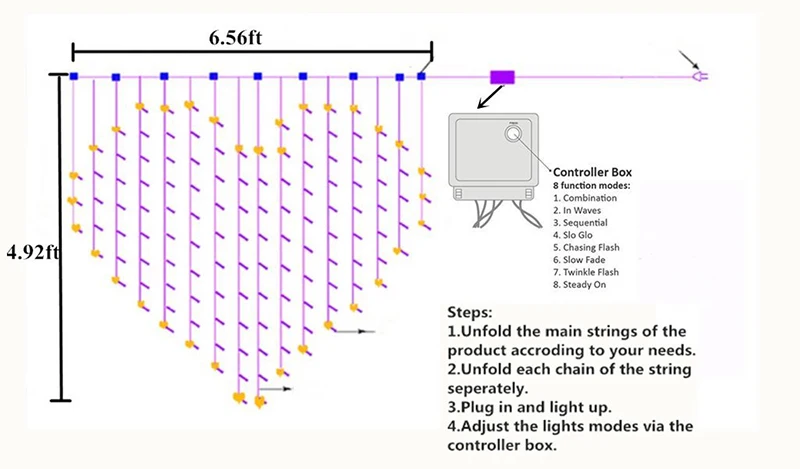 6.56ft

4.92ft

Controller Box
8 function modes:
1. Combination
2. In Waves
3. Sequential
4. Slo Glo
5. Chasing Flash
6. Slow Fade
7. Twinkle Flash
8. Steady On

Steps:
1.Unfold the main strings of the product accroding to your needs.
2.Unfold each chain of the string seperately.
3.Plug in and light up.
4.Adjust the lights modes via the controller box.