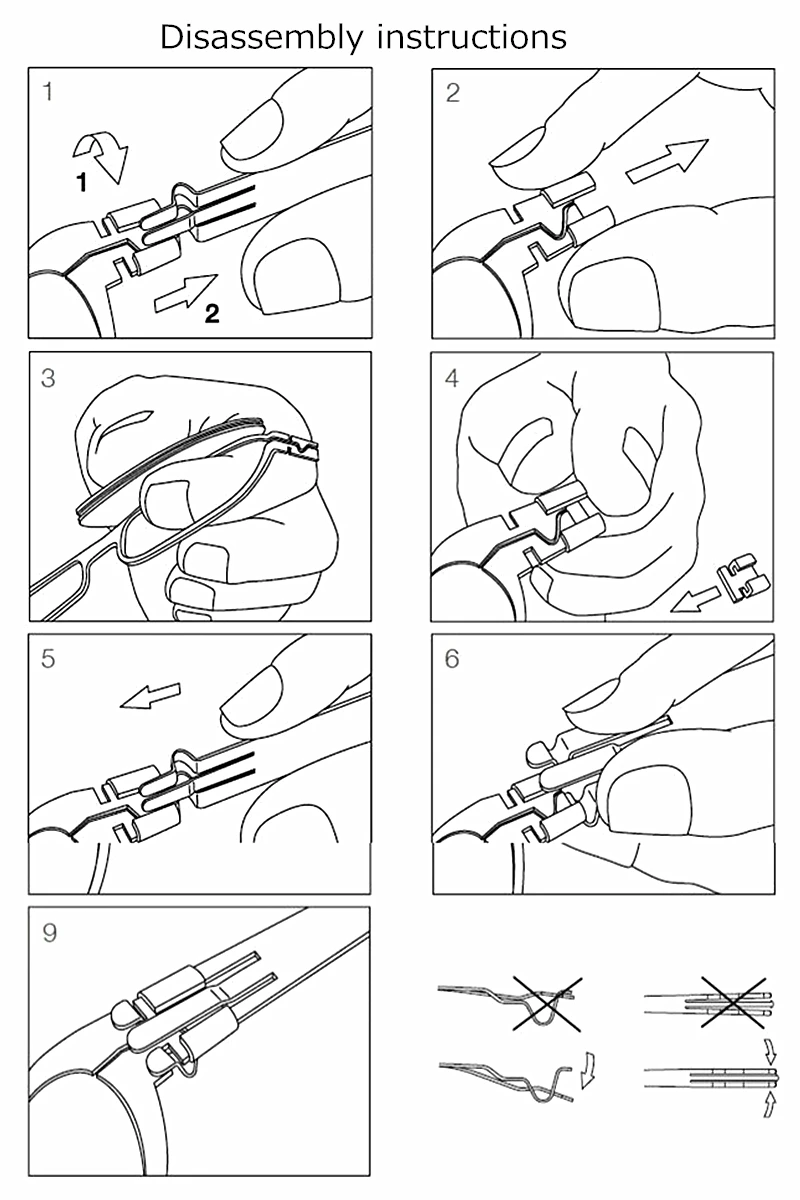 Disassembly instructions

1

1

2

2

3

4

5

6

9