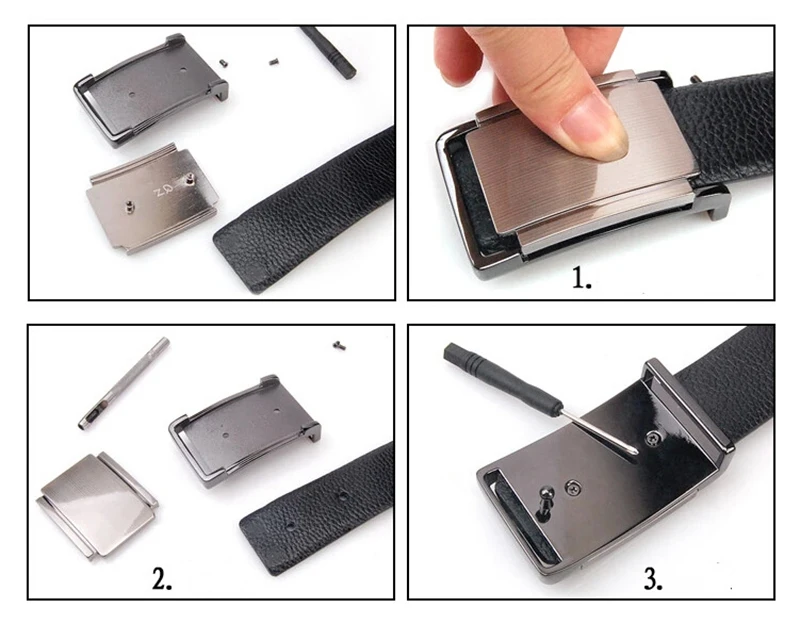 ZQ

1.

2.

3.