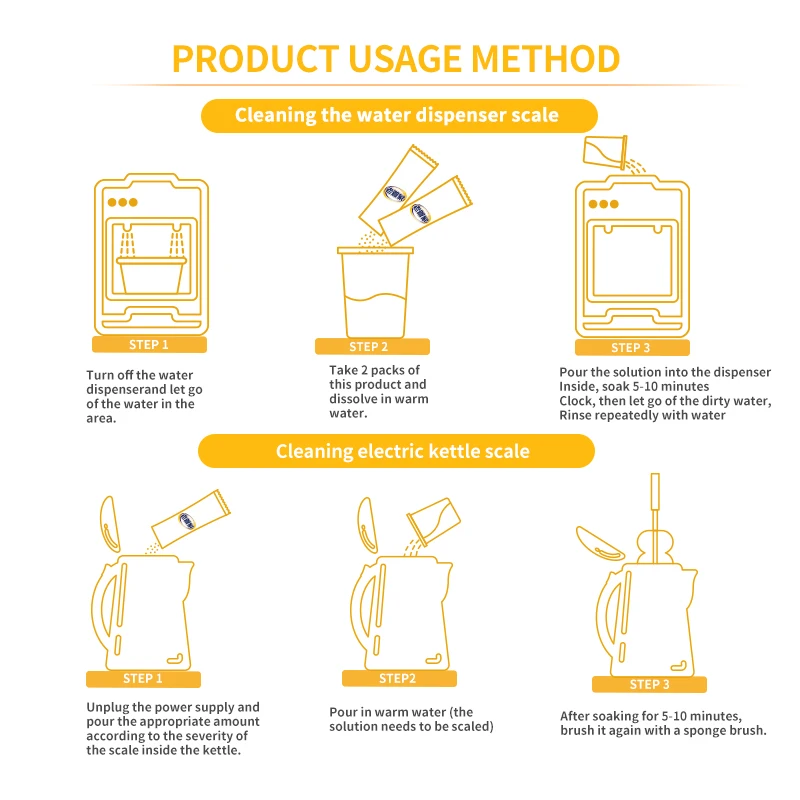 PRODUCT USAGE METHOD

Cleaning the water dispenser scale

STEP 1

Turn off the water dispenserand let go of the water in the area.

STEP 2

Take 2 packs of this product and dissolve in warm water.

STEP 3

Pour the solution into the dispenser Inside, soak 5-10 minutes Clock, then let go of the dirty water, Rinse repeatedly with water

Cleaning electric kettle scale

STEP 1

Unplug the power supply and pour the appropriate amount according to the severity of the scale inside the kettle.

STEP2

Pour in warm water (the solution needs to be scaled)

STEP 3

After soaking for 5-10 minutes, brush it again with a sponge brush.