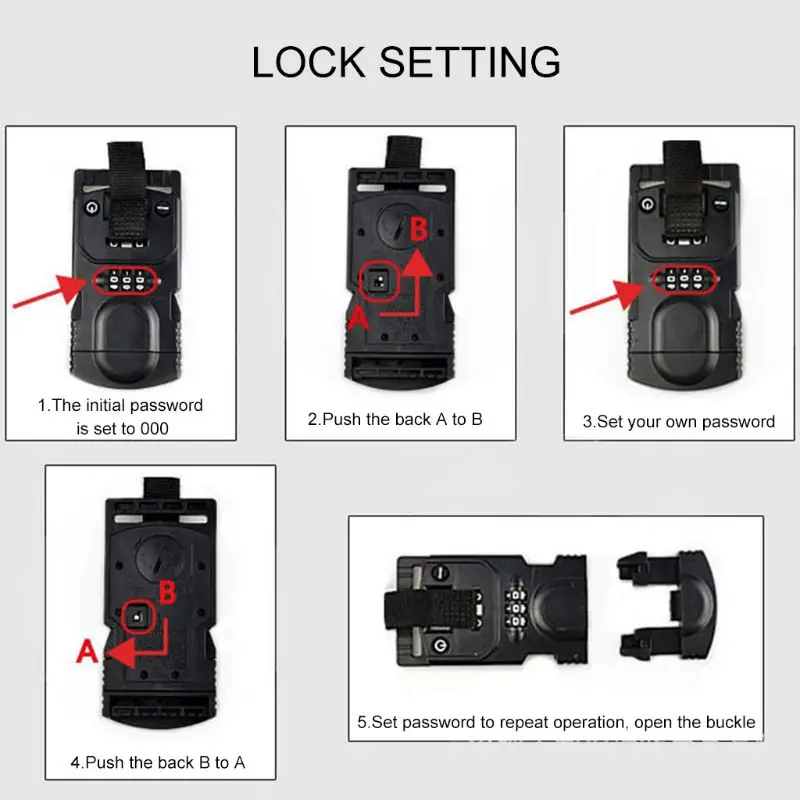 LOCK SETTING

1.The initial password is set to 000

B

A

2.Push the back A to B

3.Set your own password

B

A

4.Push the back B to A

5.Set password to repeat operation, open the buckle