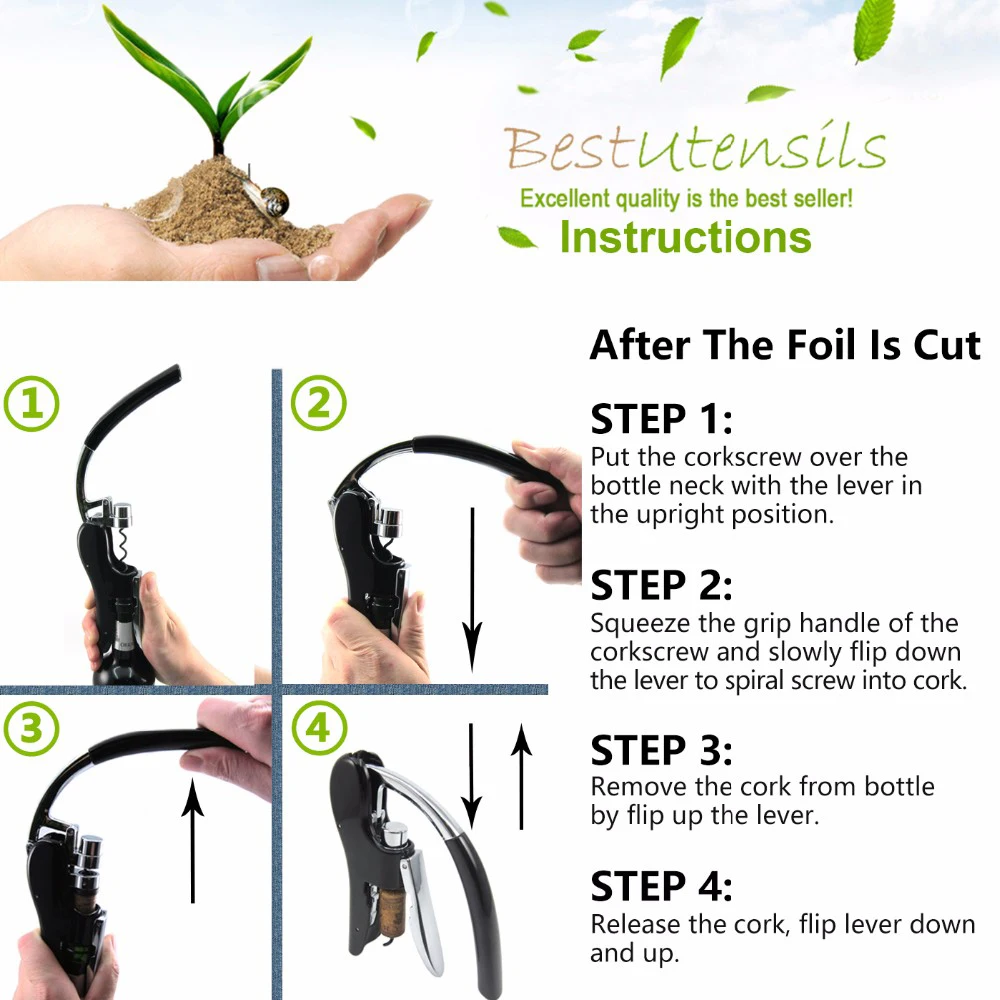 BestUtensils
Excellent quality is the best seller!
Instructions

1
2
3
4

After The Foil Is Cut

STEP 1:
Put the corkscrew over the bottle neck with the lever in the upright position.

STEP 2:
Squeeze the grip handle of the corkscrew and slowly flip down the lever to spiral screw into cork.

STEP 3:
Remove the cork from bottle by flip up the lever.

STEP 4:
Release the cork, flip lever down and up.