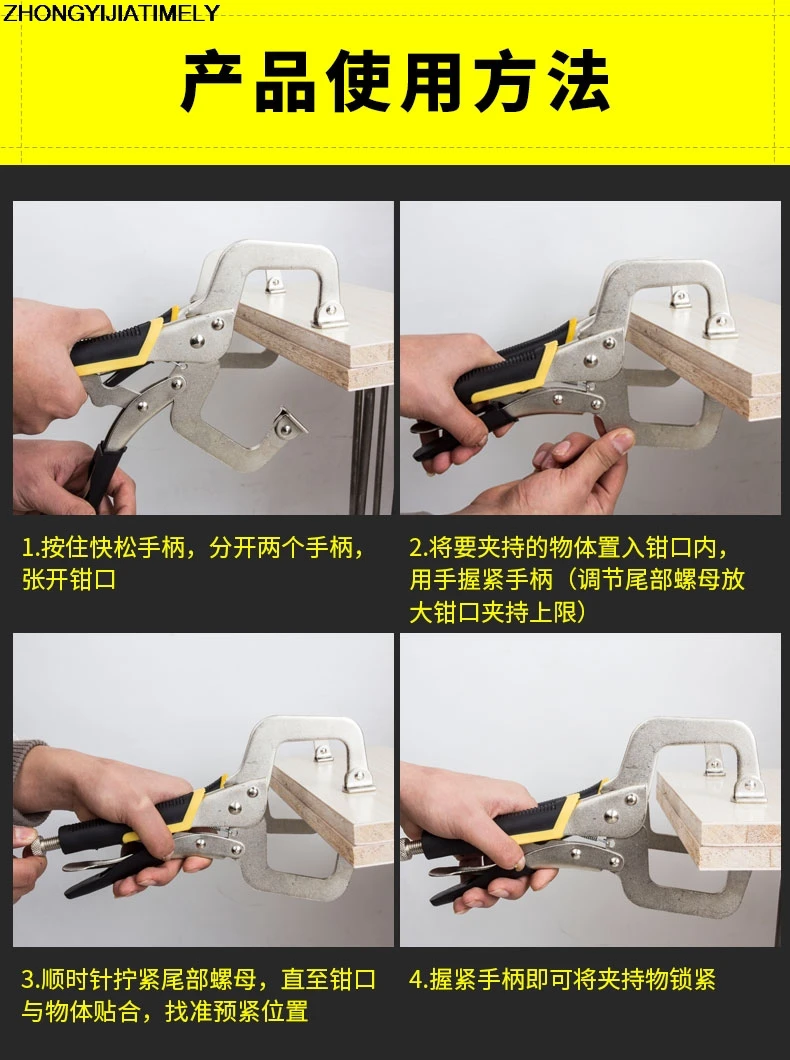 ZHONGYIJIATIMELY

产品使用方法

1.按住快松手柄，分开两个手柄，张开钳口

2.将要夹持的物体置入钳口内，用手握紧手柄（调节尾部螺母放大钳口夹持上限）

3.顺时针拧紧尾部螺母，直至钳口与物体贴合，找准预紧位置

4.握紧手柄即可将夹持物锁紧