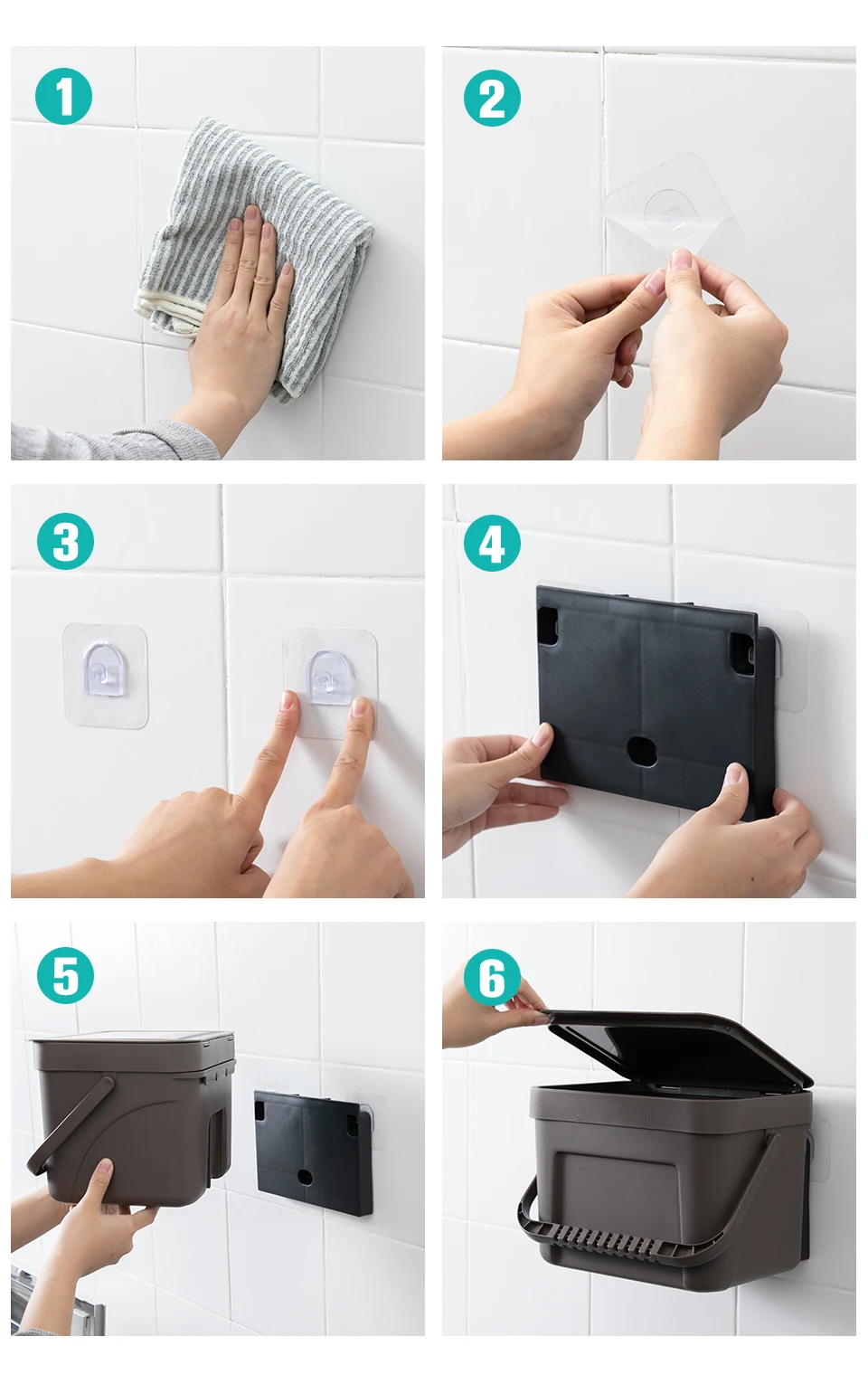 1

2

3

4

5

6